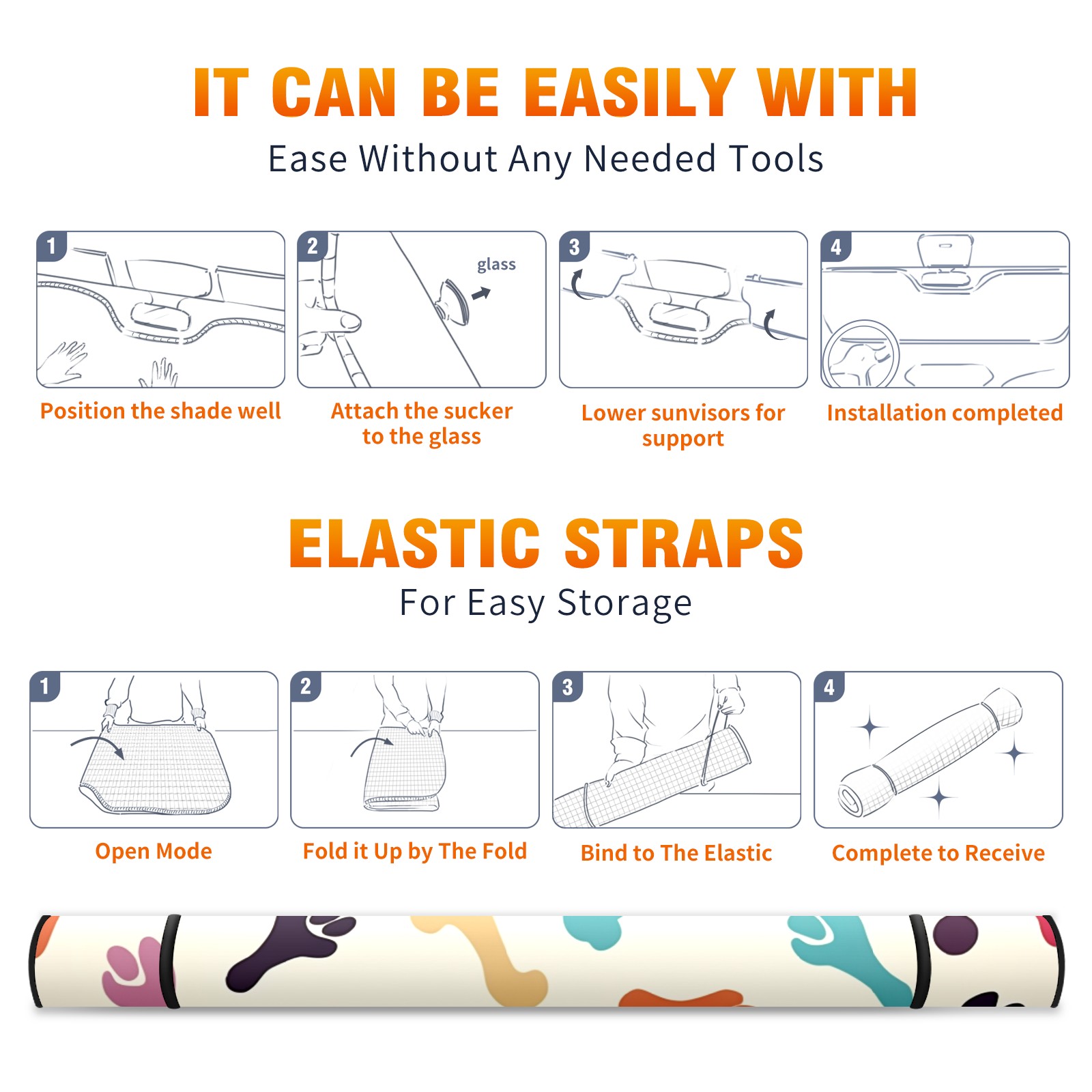 IT CAN BE EASILY WITH
Ease Without Any Needed Tools

1
Position the shade well

2
glass
Attach the sucker to the glass

3
Lower sunvisors for support

4
Installation completed

ELASTIC STRAPS
For Easy Storage

1
Open Mode

2
Fold it Up by The Fold

3
Bind to The Elastic

4
Complete to Receive