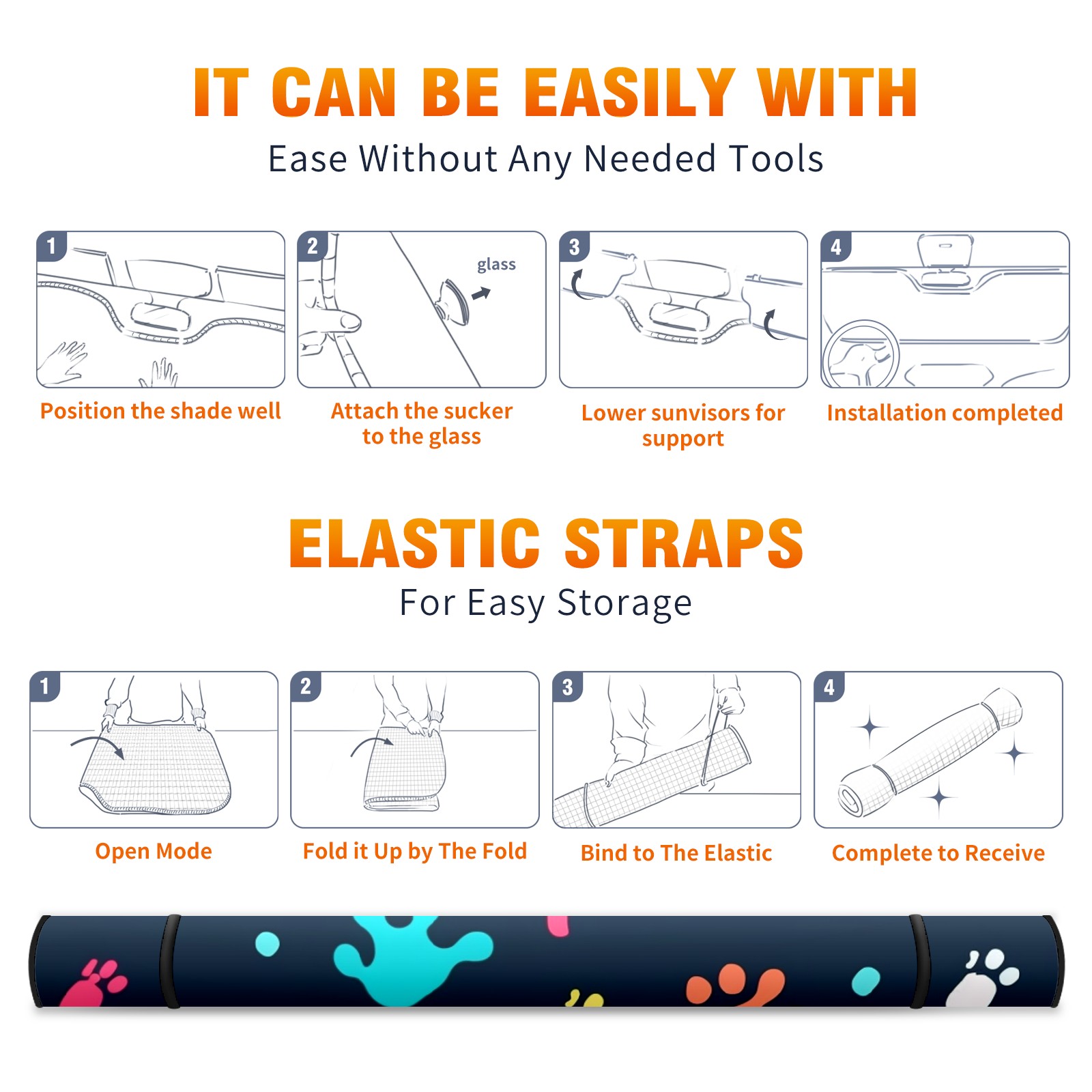 IT CAN BE EASILY WITH

Ease Without Any Needed Tools

1

Position the shade well

2

glass

Attach the sucker to the glass

3

Lower sunvisors for support

4

Installation completed

ELASTIC STRAPS

For Easy Storage

1

Open Mode

2

Fold it Up by The Fold

3

Bind to The Elastic

4

Complete to Receive