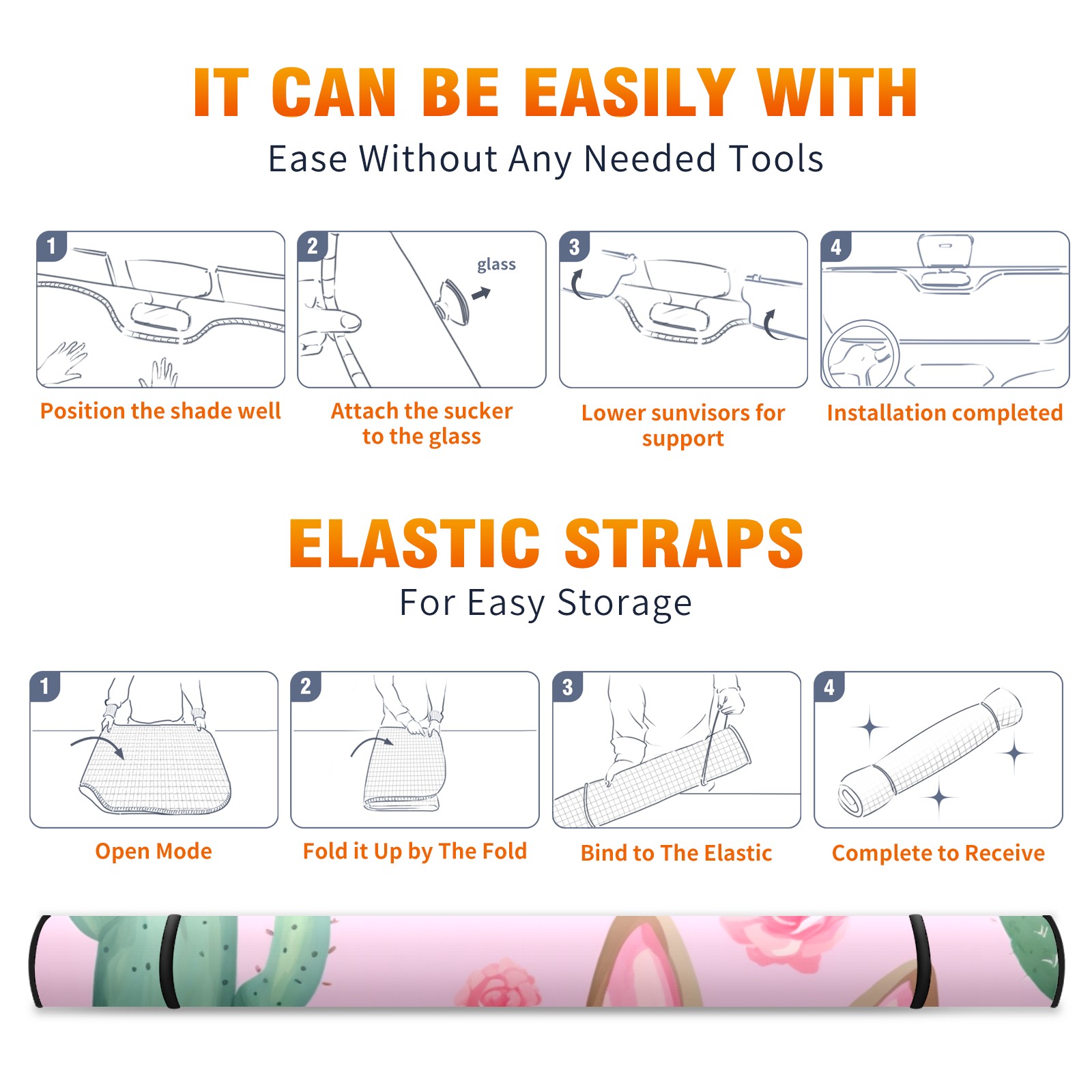 IT CAN BE EASILY WITH
Ease Without Any Needed Tools

1
Position the shade well

2
glass
Attach the sucker to the glass

3
Lower sunvisors for support

4
Installation completed

ELASTIC STRAPS
For Easy Storage

1
Open Mode

2
Fold it Up by The Fold

3
Bind to The Elastic

4
Complete to Receive