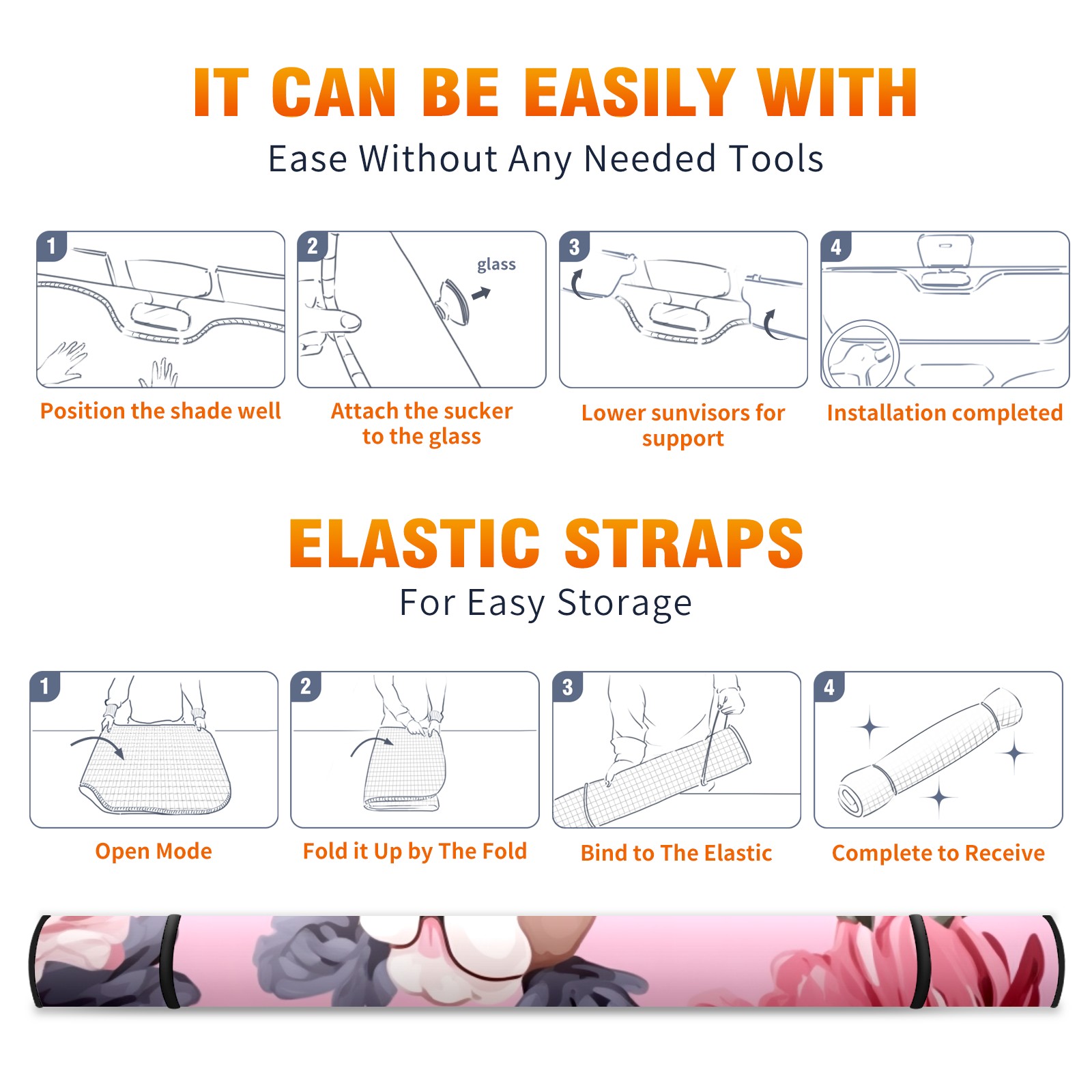 IT CAN BE EASILY WITH
Ease Without Any Needed Tools

1
Position the shade well

2
glass
Attach the sucker to the glass

3
Lower sunvisors for support

4
Installation completed

ELASTIC STRAPS
For Easy Storage

1
Open Mode

2
Fold it Up by The Fold

3
Bind to The Elastic

4
Complete to Receive