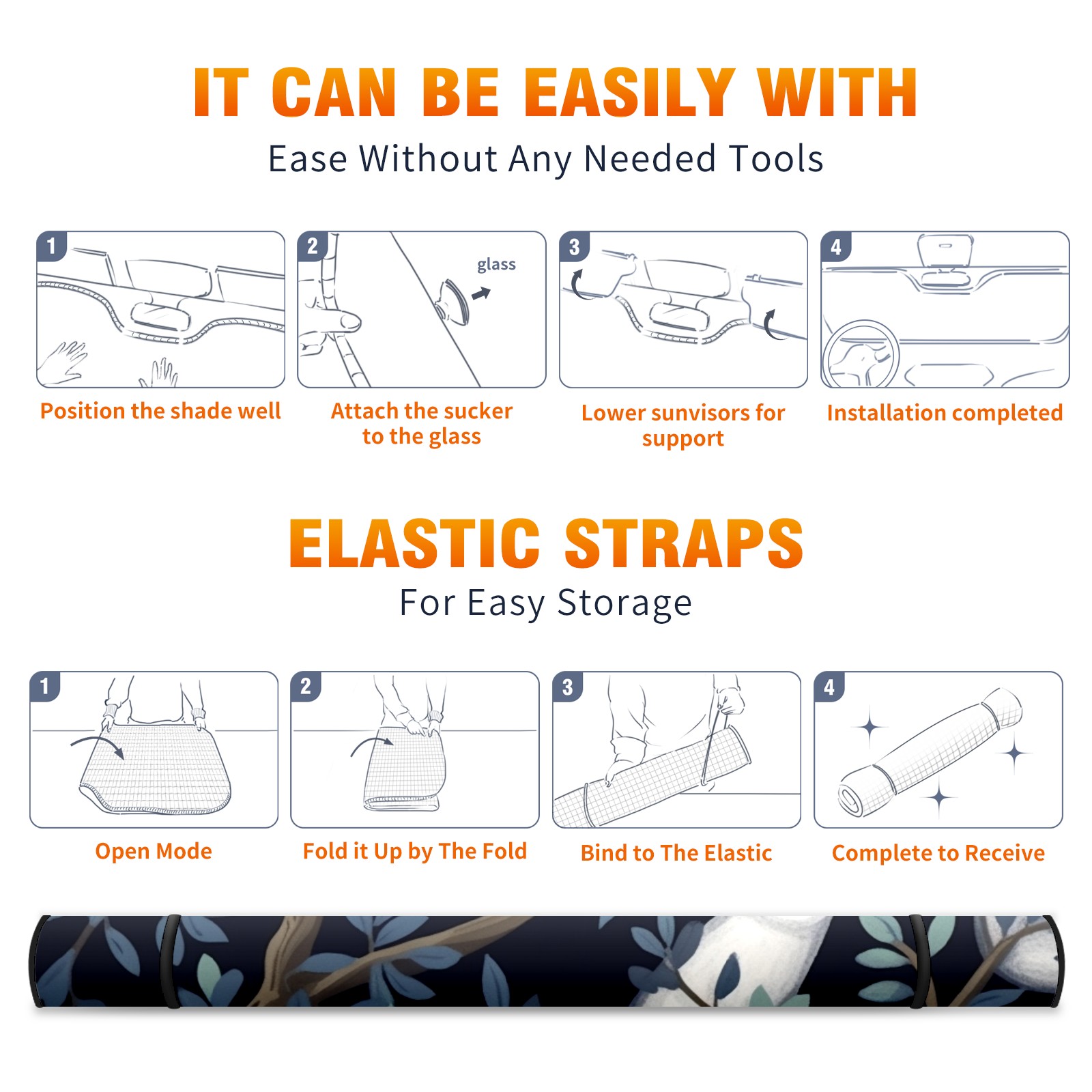 IT CAN BE EASILY WITH
Ease Without Any Needed Tools

1
Position the shade well

2
glass
Attach the sucker to the glass

3
Lower sunvisors for support

4
Installation completed

ELASTIC STRAPS
For Easy Storage

1
Open Mode

2
Fold it Up by The Fold

3
Bind to The Elastic

4
Complete to Receive