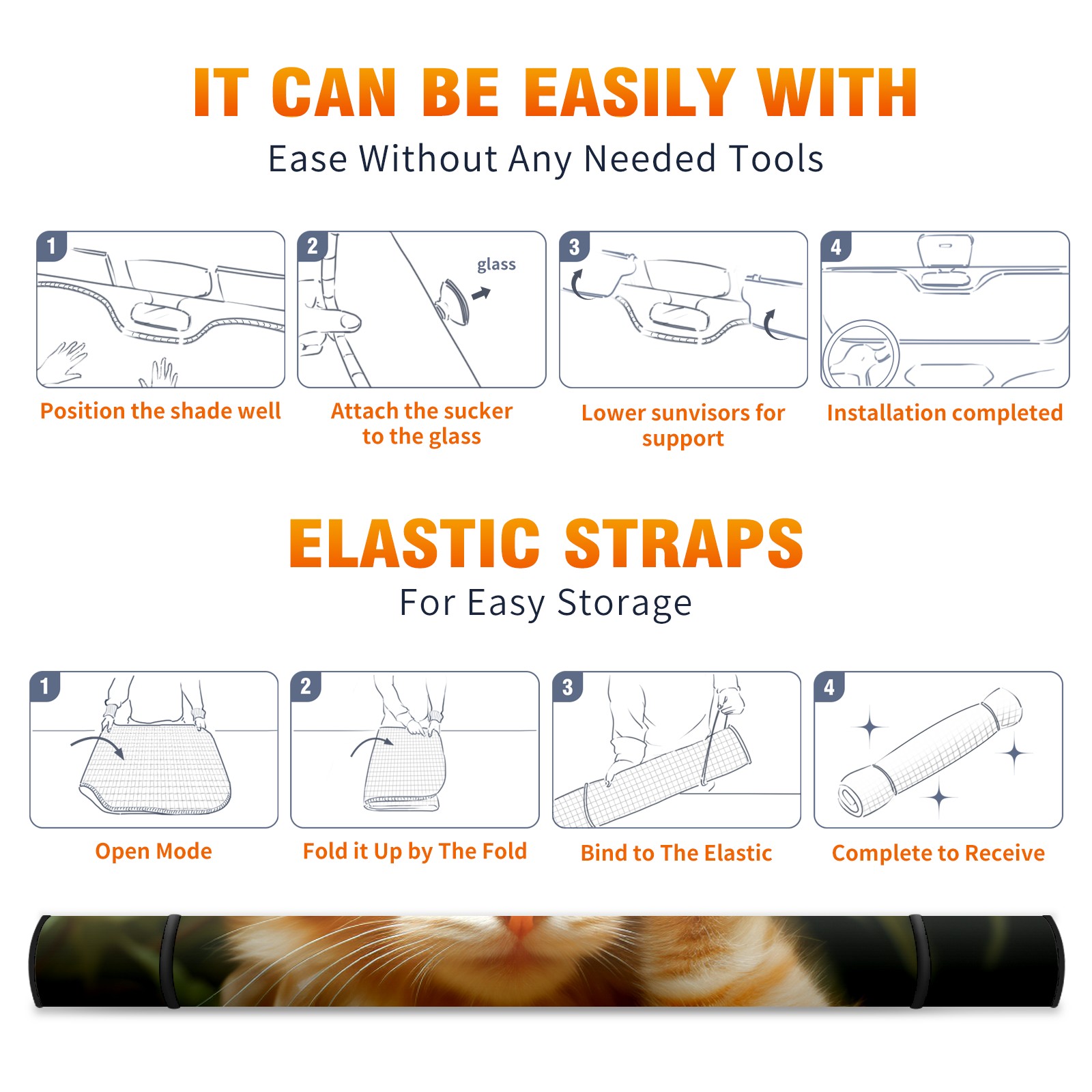 IT CAN BE EASILY WITH
Ease Without Any Needed Tools

1
Position the shade well

2
glass
Attach the sucker to the glass

3
Lower sunvisors for support

4
Installation completed

ELASTIC STRAPS
For Easy Storage

1
Open Mode

2
Fold it Up by The Fold

3
Bind to The Elastic

4
Complete to Receive