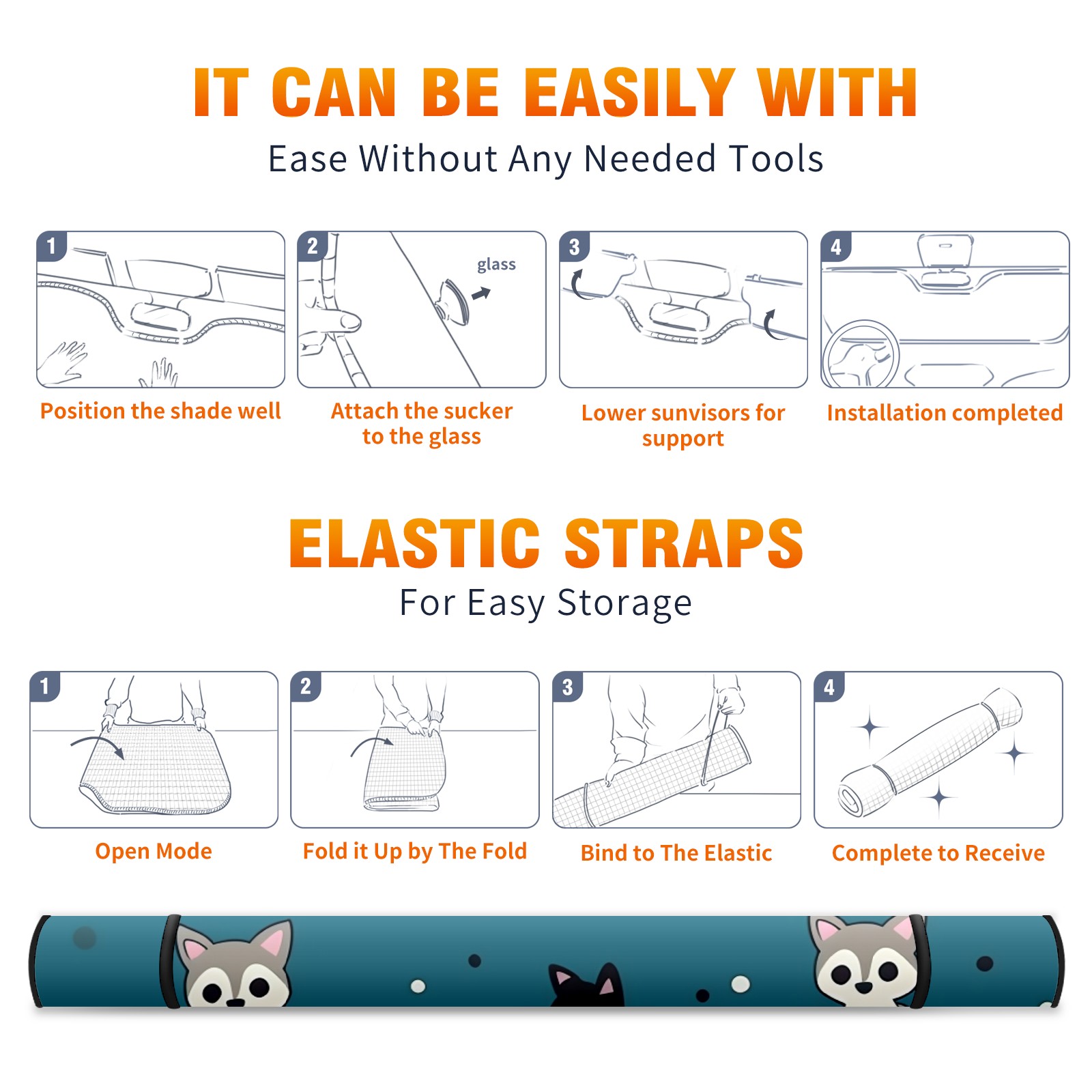 IT CAN BE EASILY WITH

Ease Without Any Needed Tools

1

Position the shade well

2

glass

Attach the sucker to the glass

3

Lower sunvisors for support

4

Installation completed

ELASTIC STRAPS

For Easy Storage

1

Open Mode

2

Fold it Up by The Fold

3

Bind to The Elastic

4

Complete to Receive