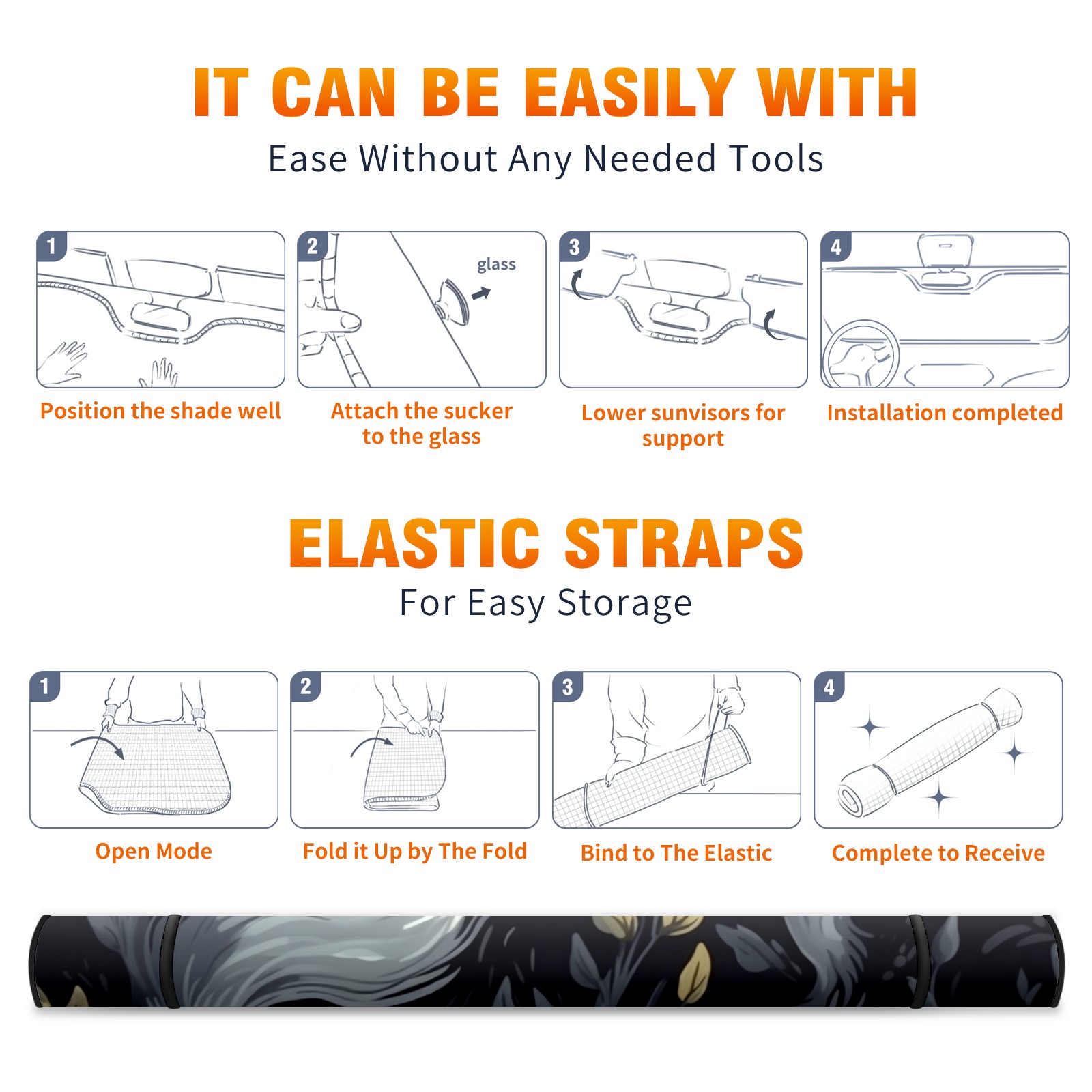 IT CAN BE EASILY WITH

Ease Without Any Needed Tools

1

Position the shade well

2

glass

Attach the sucker to the glass

3

Lower sunvisors for support

4

Installation completed

ELASTIC STRAPS

For Easy Storage

1

Open Mode

2

Fold it Up by The Fold

3

Bind to The Elastic

4

Complete to Receive