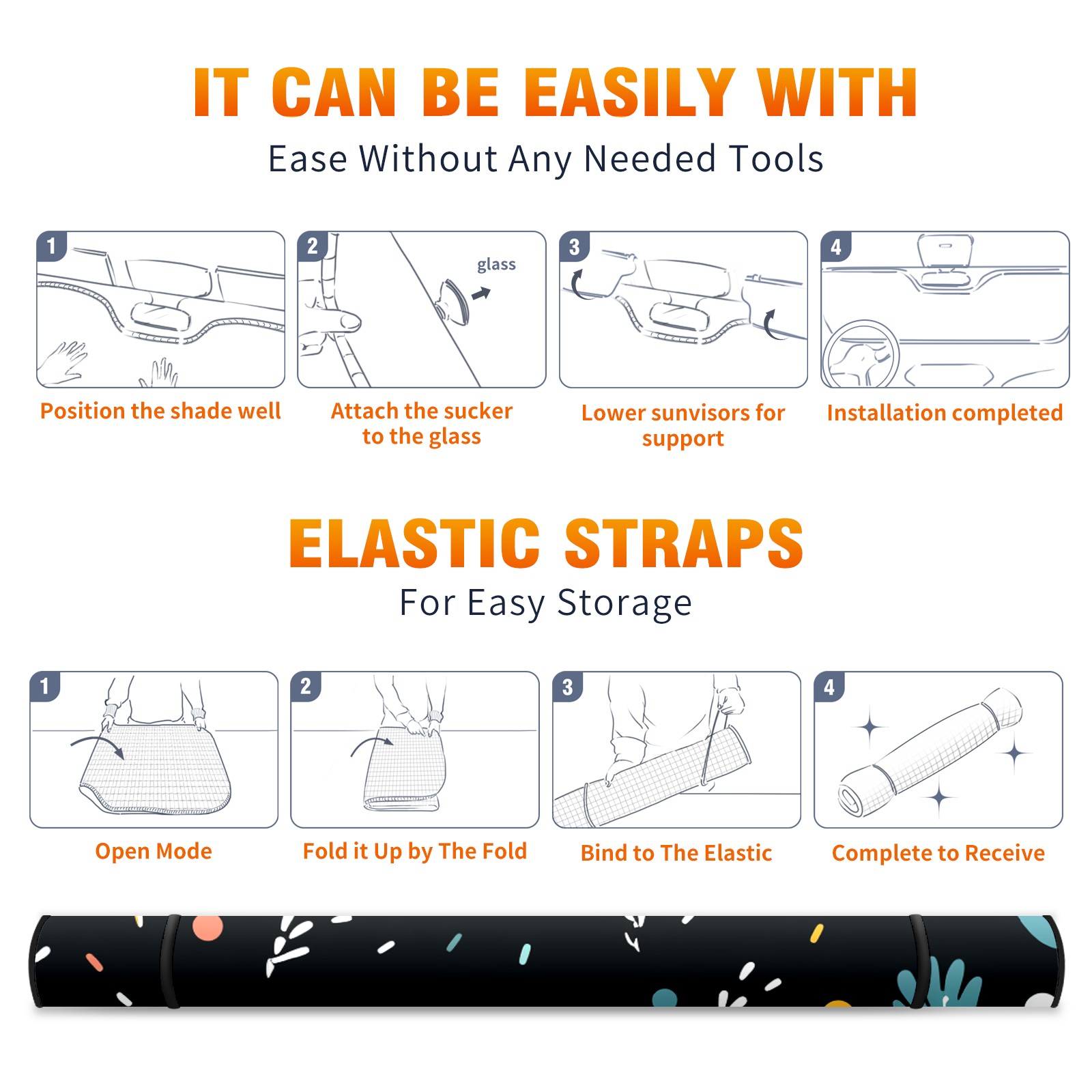 IT CAN BE EASILY WITH

Ease Without Any Needed Tools

1

Position the shade well

2

glass

Attach the sucker to the glass

3

Lower sunvisors for support

4

Installation completed

ELASTIC STRAPS

For Easy Storage

1

Open Mode

2

Fold it Up by The Fold

3

Bind to The Elastic

4

Complete to Receive