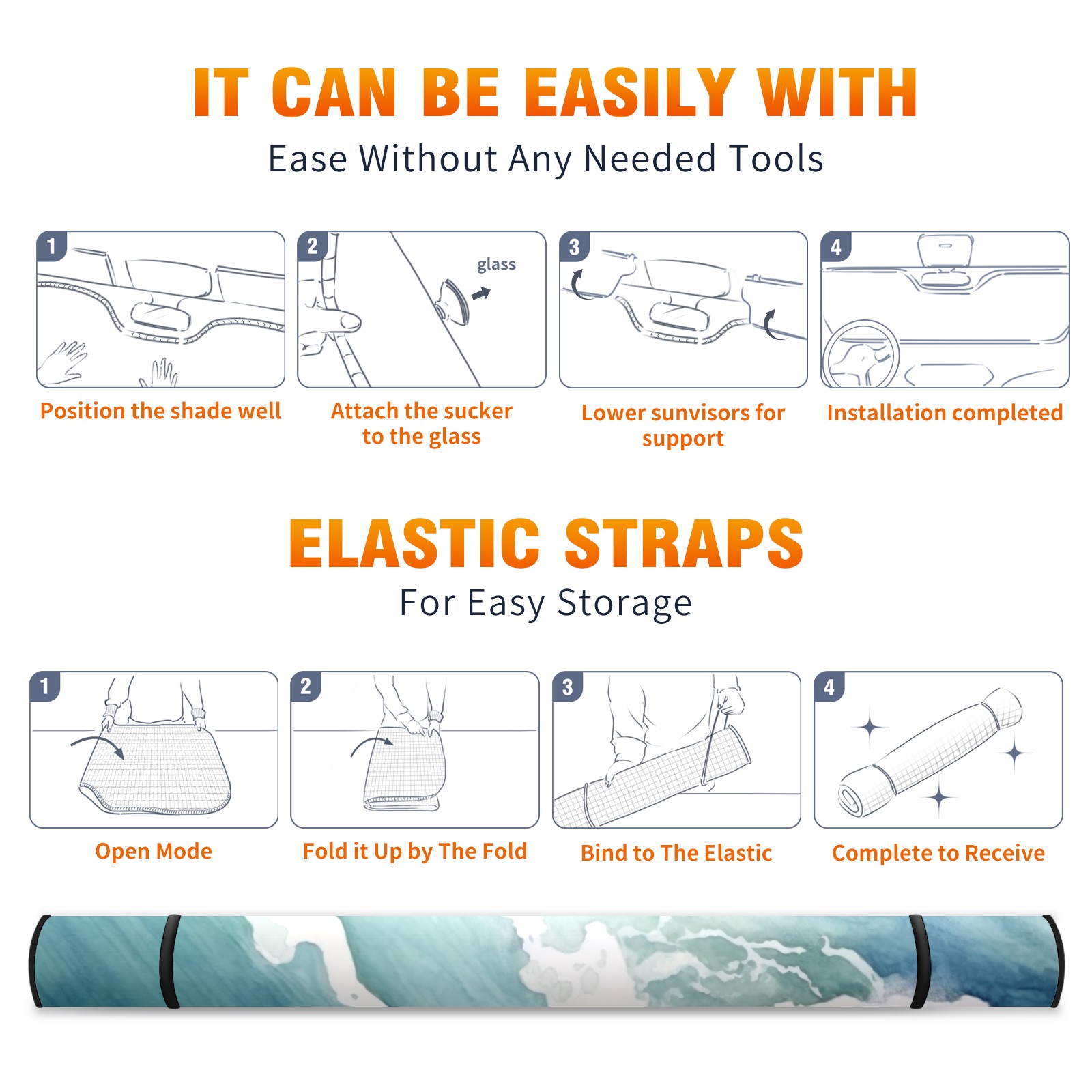 IT CAN BE EASILY WITH
Ease Without Any Needed Tools

1
Position the shade well

2
glass
Attach the sucker to the glass

3
Lower sunvisors for support

4
Installation completed

ELASTIC STRAPS
For Easy Storage

1
Open Mode

2
Fold it Up by The Fold

3
Bind to The Elastic

4
Complete to Receive