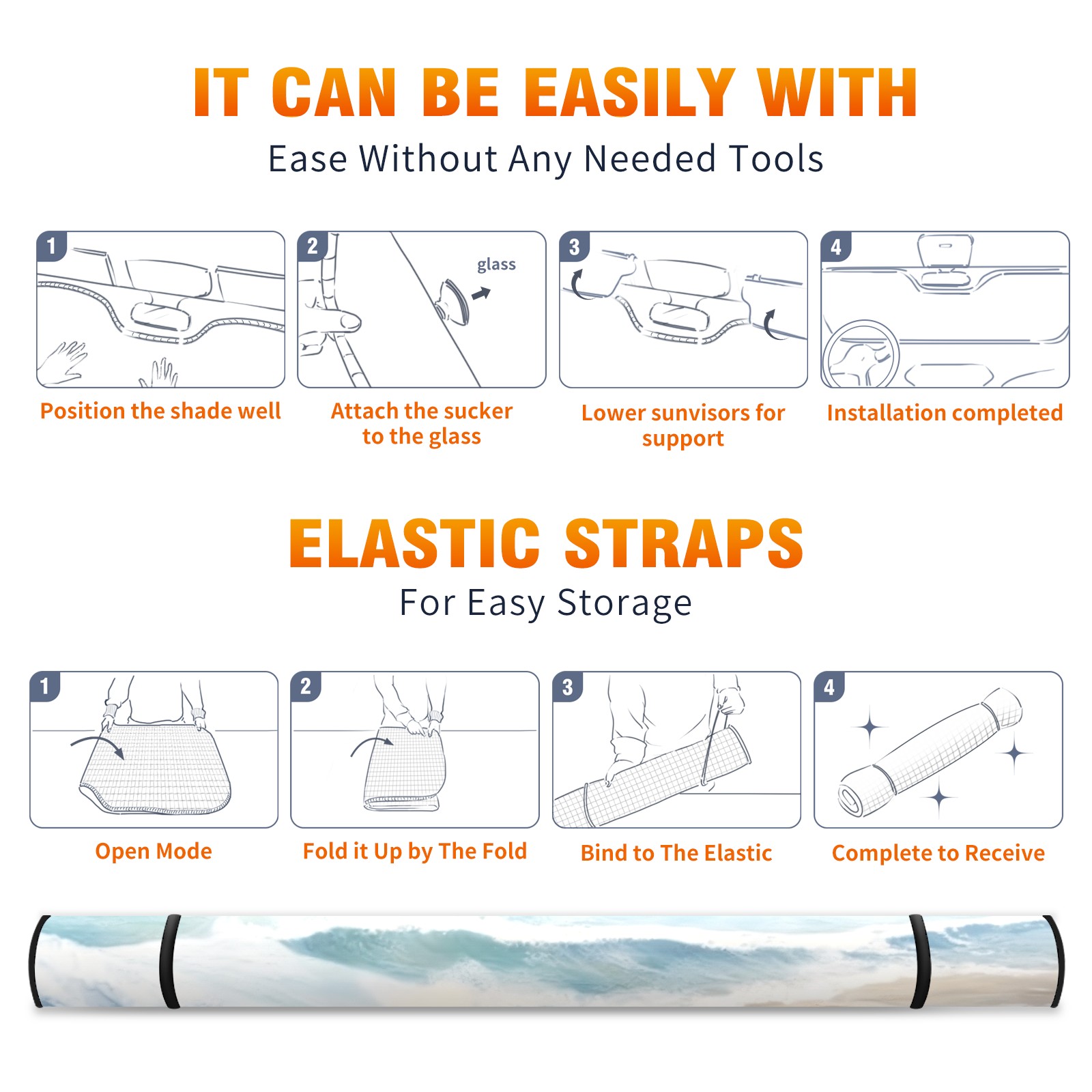 IT CAN BE EASILY WITH

Ease Without Any Needed Tools

1

Position the shade well

2

glass

Attach the sucker to the glass

3

Lower sunvisors for support

4

Installation completed

ELASTIC STRAPS

For Easy Storage

1

Open Mode

2

Fold it Up by The Fold

3

Bind to The Elastic

4

Complete to Receive