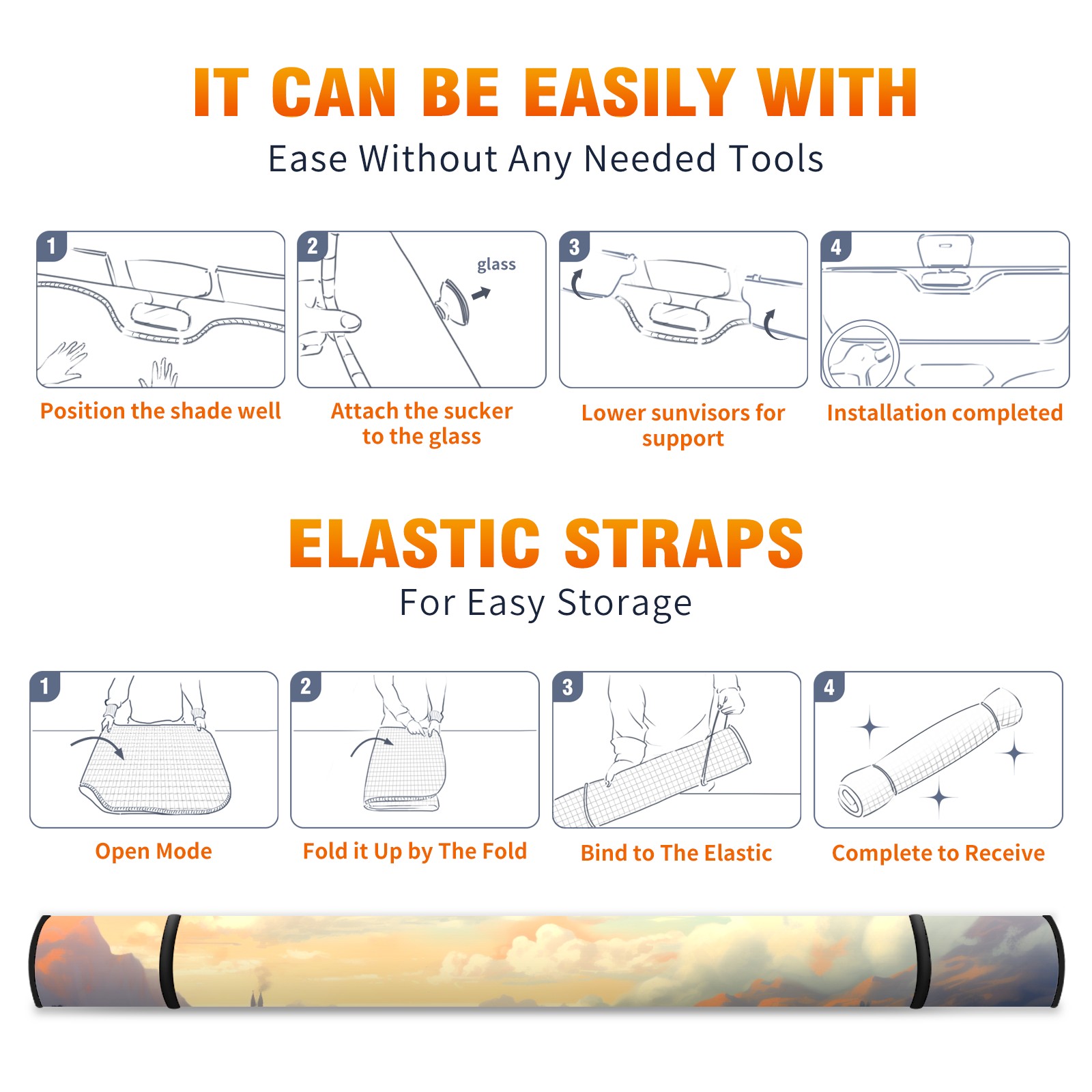 IT CAN BE EASILY WITH
Ease Without Any Needed Tools

1
Position the shade well

2
glass
Attach the sucker to the glass

3
Lower sunvisors for support

4
Installation completed

ELASTIC STRAPS
For Easy Storage

1
Open Mode

2
Fold it Up by The Fold

3
Bind to The Elastic

4
Complete to Receive