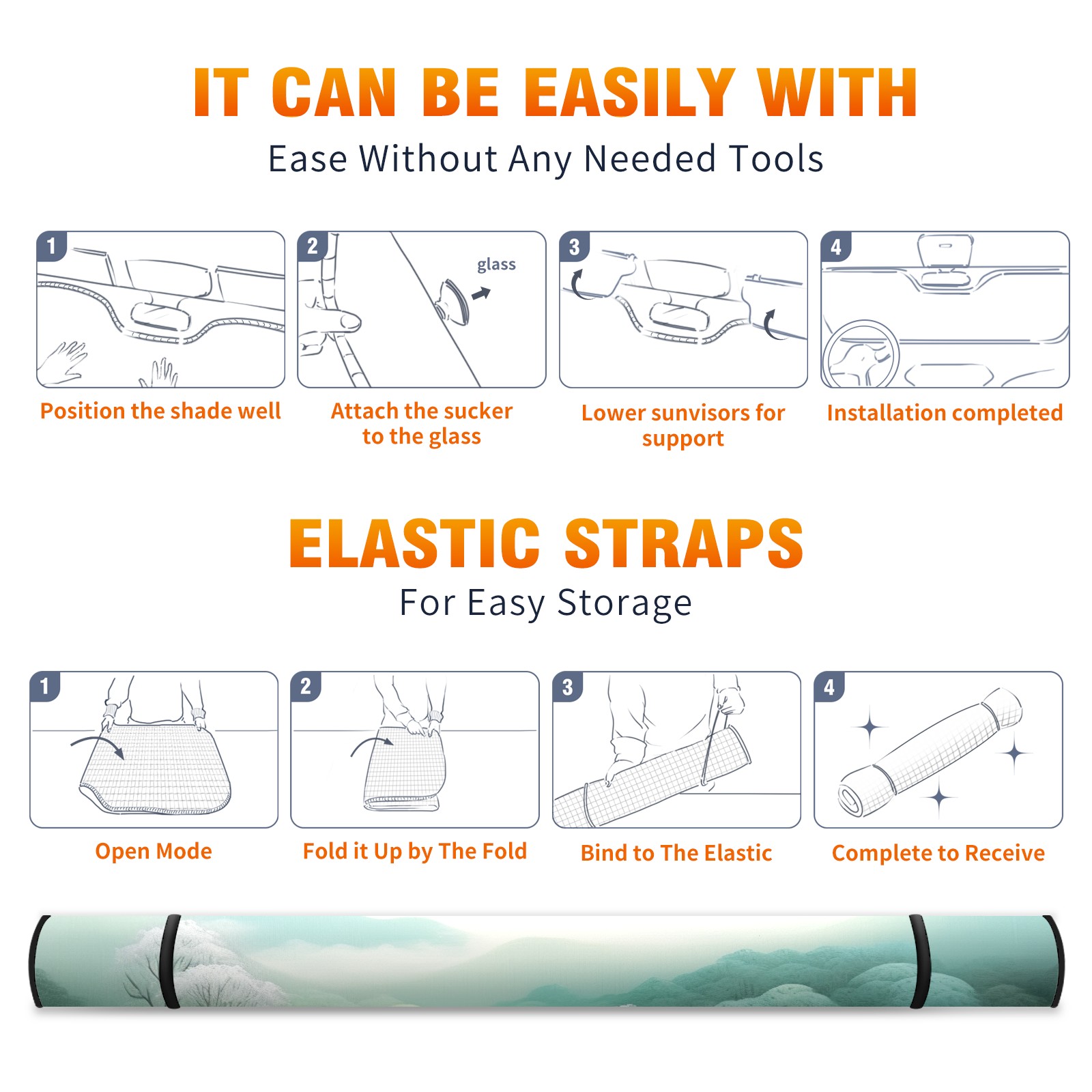 IT CAN BE EASILY WITH

Ease Without Any Needed Tools

1

Position the shade well

2

glass

Attach the sucker to the glass

3

Lower sunvisors for support

4

Installation completed

ELASTIC STRAPS

For Easy Storage

1

Open Mode

2

Fold it Up by The Fold

3

Bind to The Elastic

4

Complete to Receive