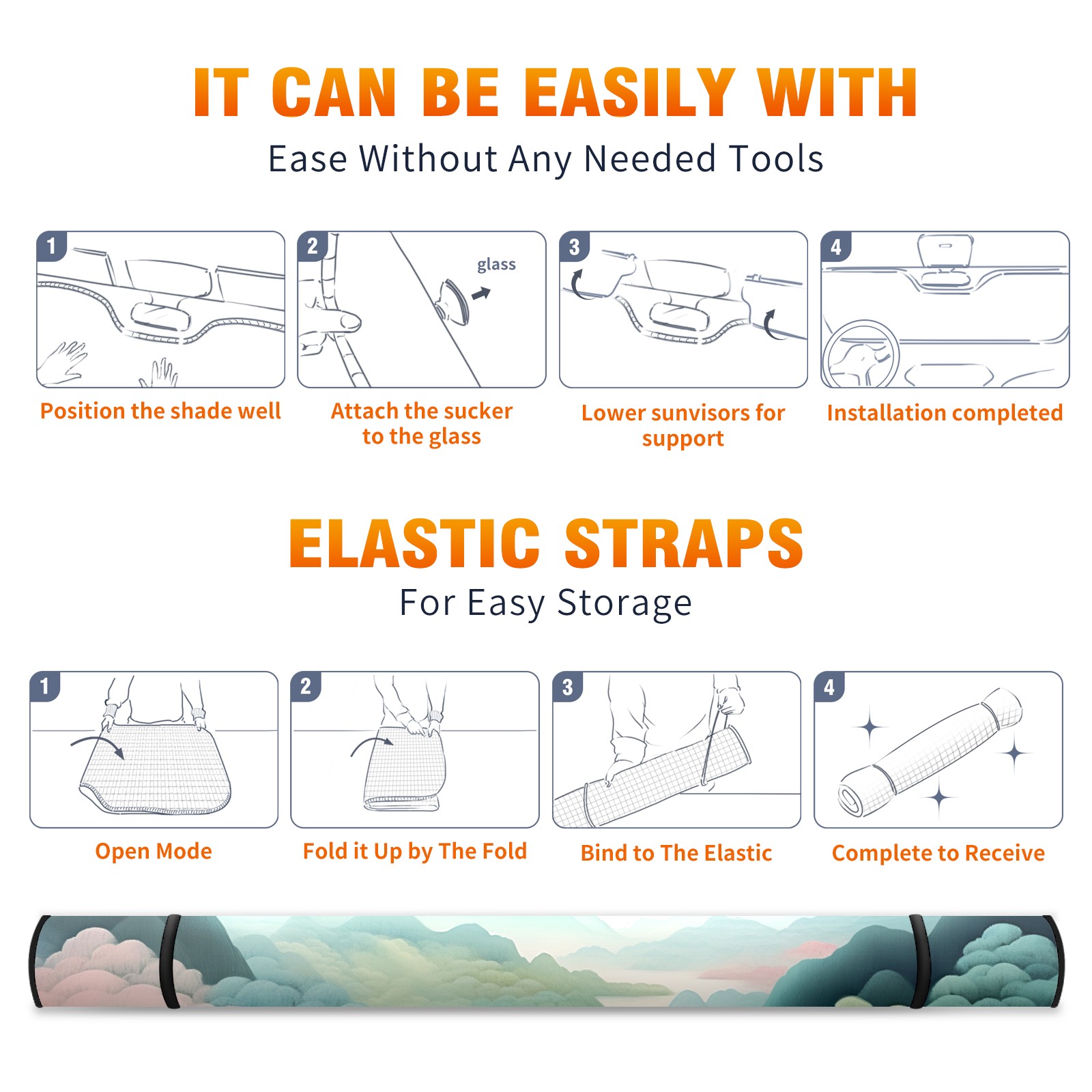 IT CAN BE EASILY WITH
Ease Without Any Needed Tools

1

Position the shade well

2

glass

Attach the sucker to the glass

3

Lower sunvisors for support

4

Installation completed

ELASTIC STRAPS
For Easy Storage

1

Open Mode

2

Fold it Up by The Fold

3

Bind to The Elastic

4

Complete to Receive