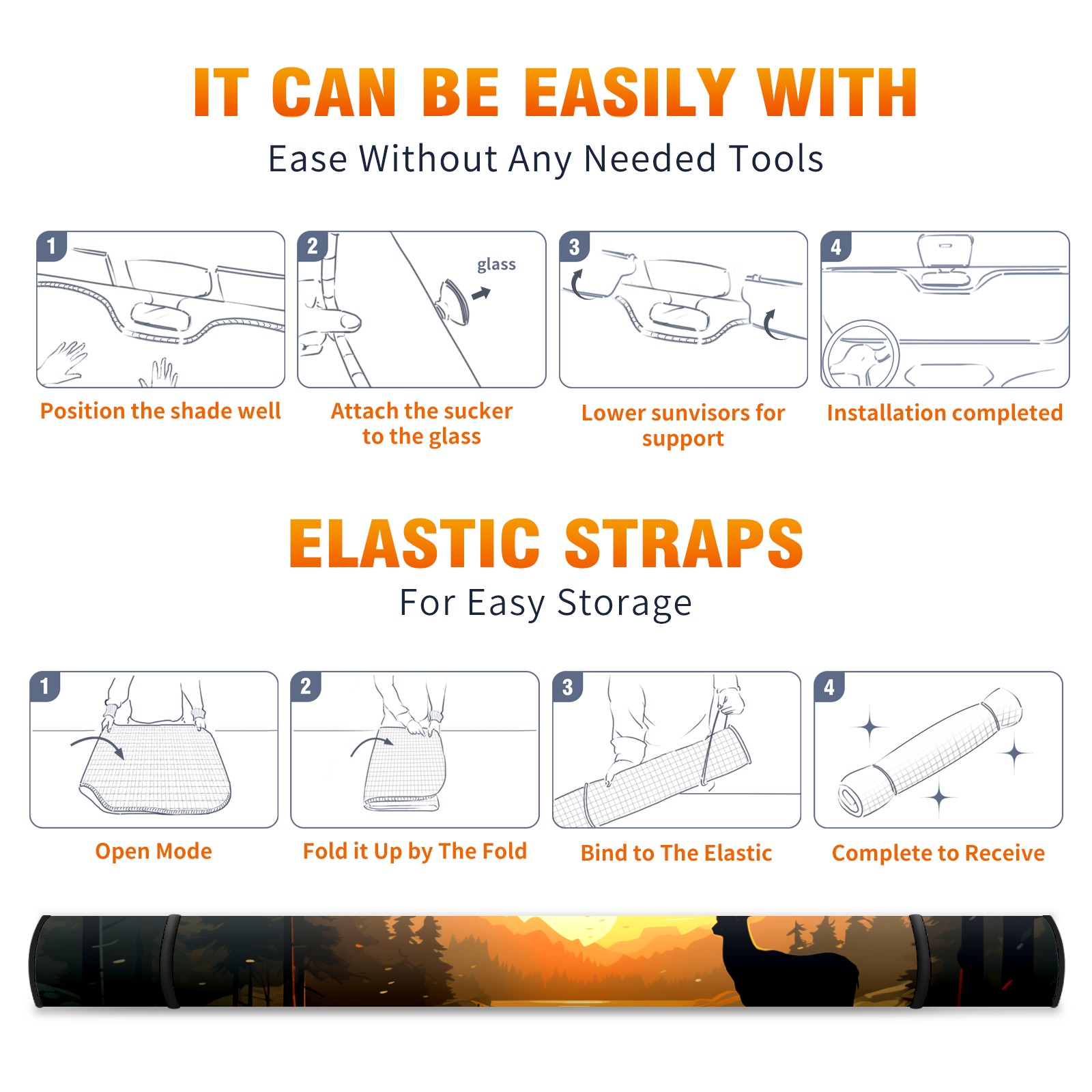 IT CAN BE EASILY WITH
Ease Without Any Needed Tools

1
Position the shade well

2
glass
Attach the sucker to the glass

3
Lower sunvisors for support

4
Installation completed

ELASTIC STRAPS
For Easy Storage

1
Open Mode

2
Fold it Up by The Fold

3
Bind to The Elastic

4
Complete to Receive