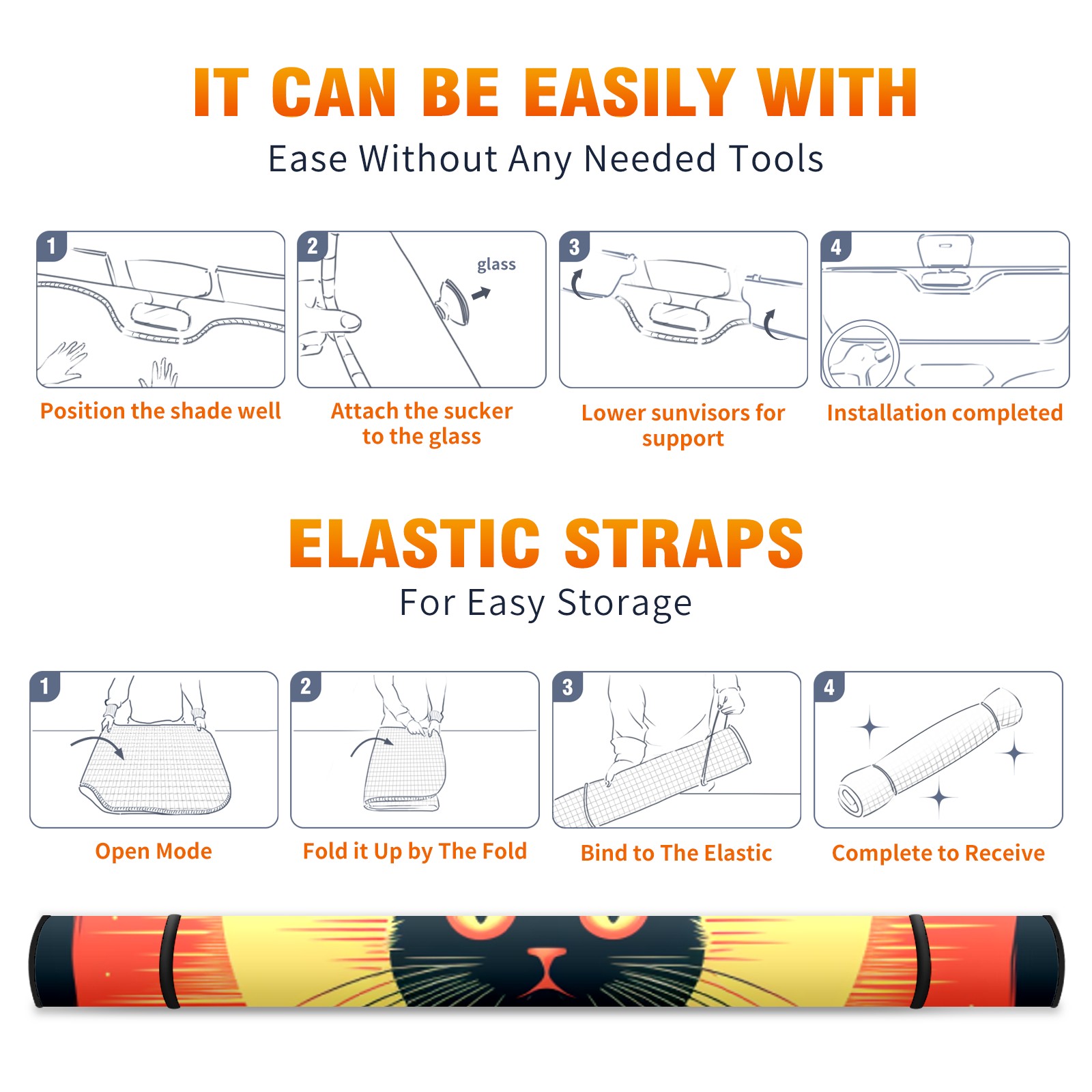 IT CAN BE EASILY WITH
Ease Without Any Needed Tools

1
Position the shade well

2
glass
Attach the sucker to the glass

3
Lower sunvisors for support

4
Installation completed

ELASTIC STRAPS
For Easy Storage

1
Open Mode

2
Fold it Up by The Fold

3
Bind to The Elastic

4
Complete to Receive