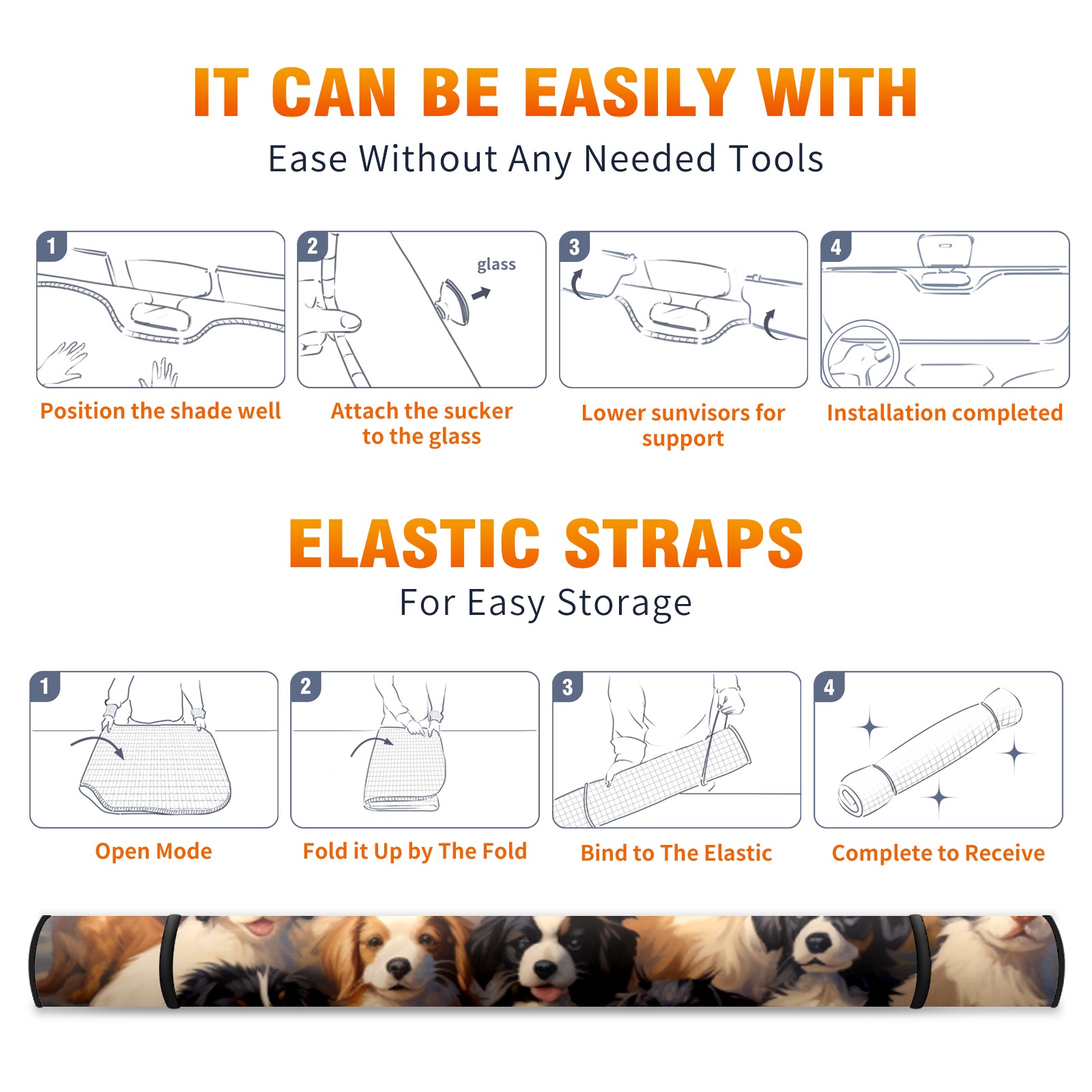 IT CAN BE EASILY WITH
Ease Without Any Needed Tools

1
Position the shade well

2
glass
Attach the sucker to the glass

3
Lower sunvisors for support

4
Installation completed

ELASTIC STRAPS
For Easy Storage

1
Open Mode

2
Fold it Up by The Fold

3
Bind to The Elastic

4
Complete to Receive