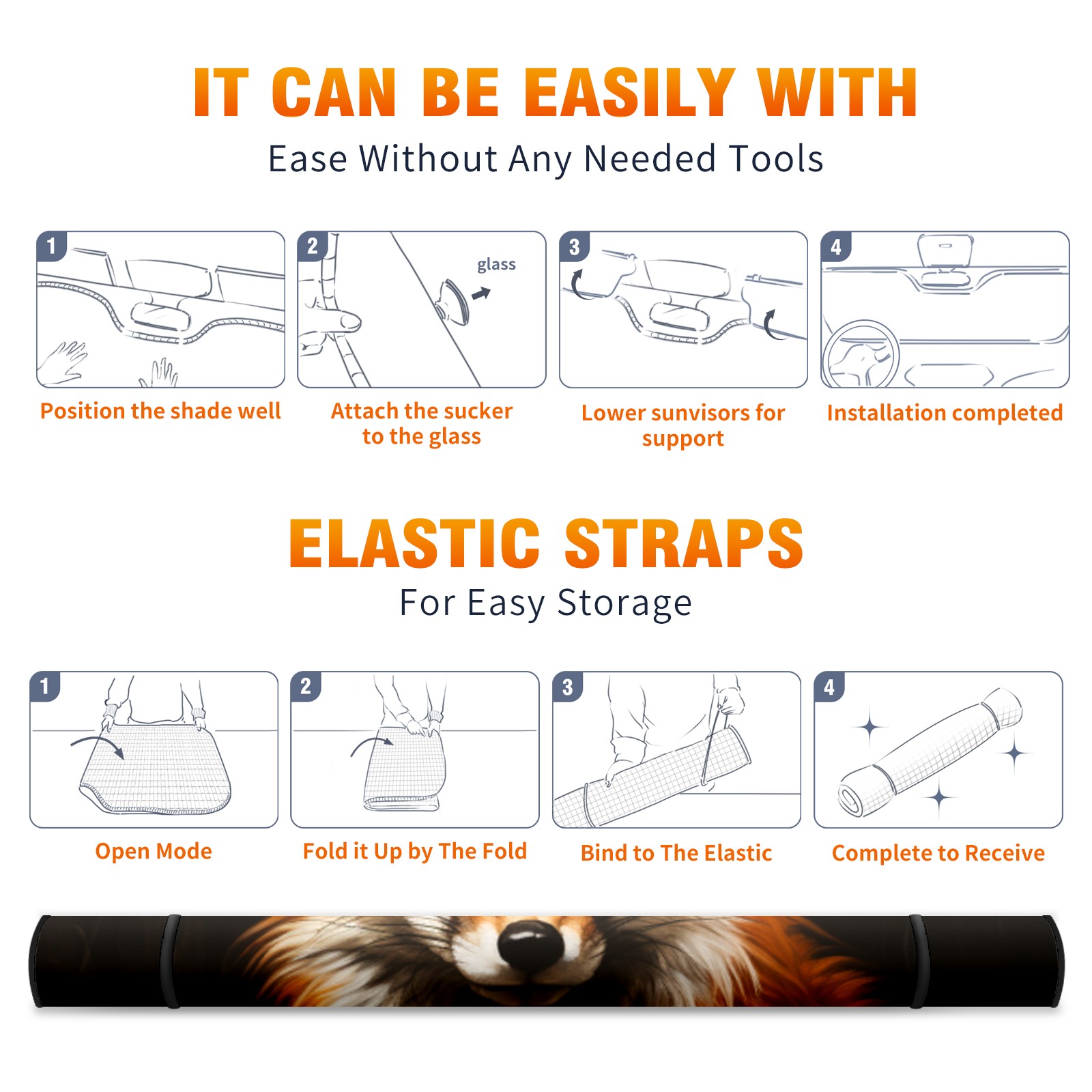 IT CAN BE EASILY WITH
Ease Without Any Needed Tools

1
Position the shade well

2
glass
Attach the sucker to the glass

3
Lower sunvisors for support

4
Installation completed

ELASTIC STRAPS
For Easy Storage

1
Open Mode

2
Fold it Up by The Fold

3
Bind to The Elastic

4
Complete to Receive