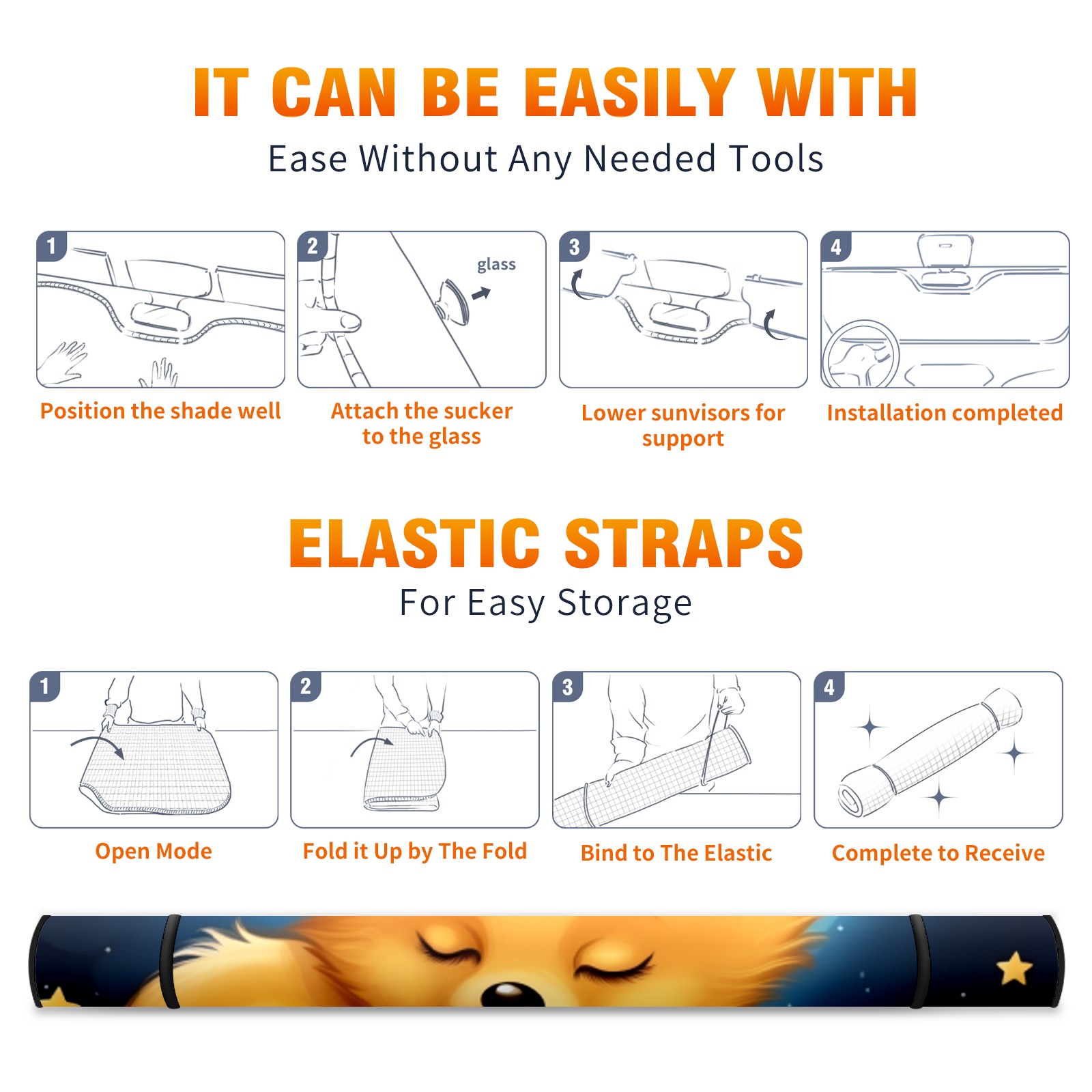 IT CAN BE EASILY WITH

Ease Without Any Needed Tools

1

Position the shade well

2

glass

Attach the sucker to the glass

3

Lower sunvisors for support

4

Installation completed

ELASTIC STRAPS

For Easy Storage

1

Open Mode

2

Fold it Up by The Fold

3

Bind to The Elastic

4

Complete to Receive