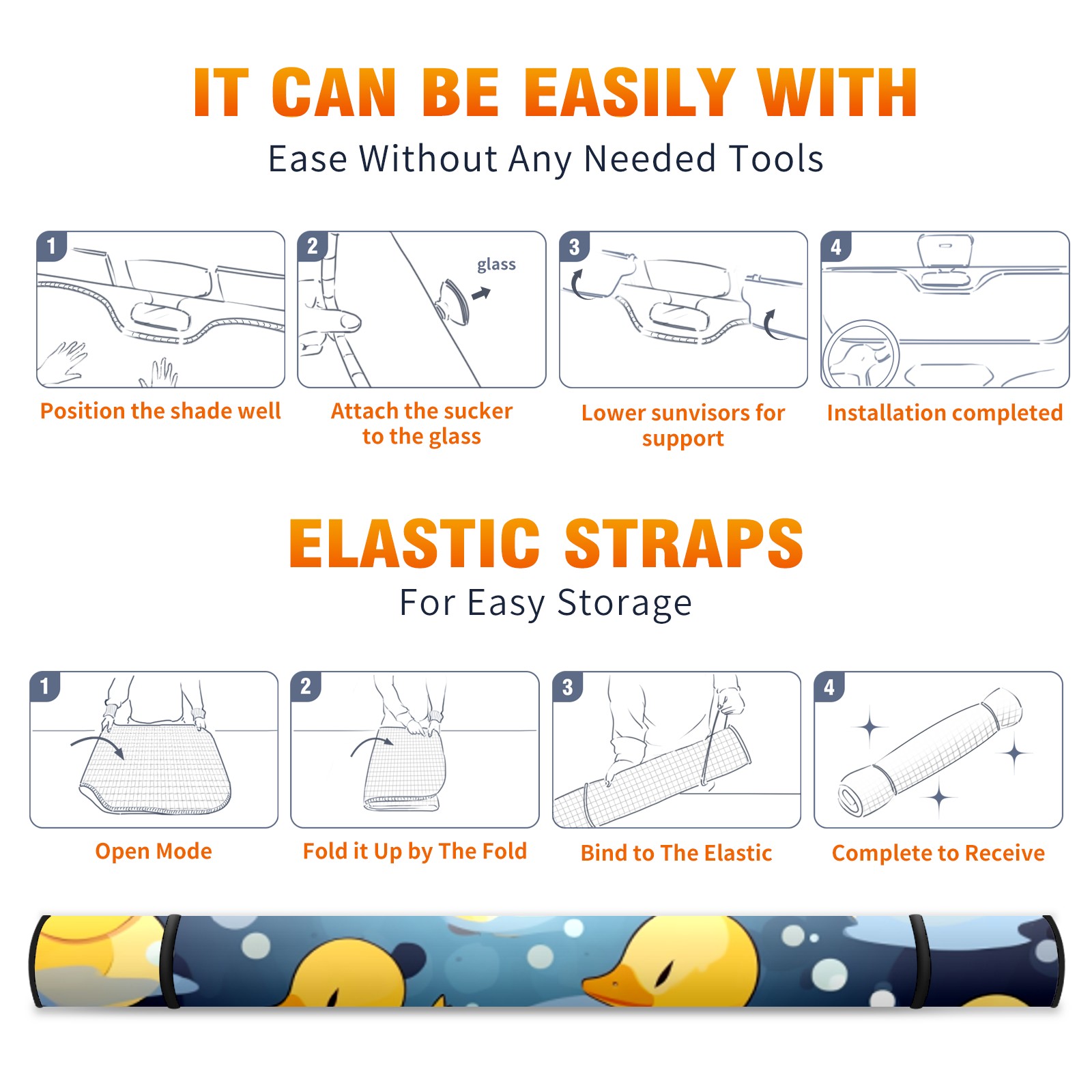 IT CAN BE EASILY WITH

Ease Without Any Needed Tools

1

Position the shade well

2

glass

Attach the sucker to the glass

3

Lower sunvisors for support

4

Installation completed

ELASTIC STRAPS

For Easy Storage

1

Open Mode

2

Fold it Up by The Fold

3

Bind to The Elastic

4

Complete to Receive