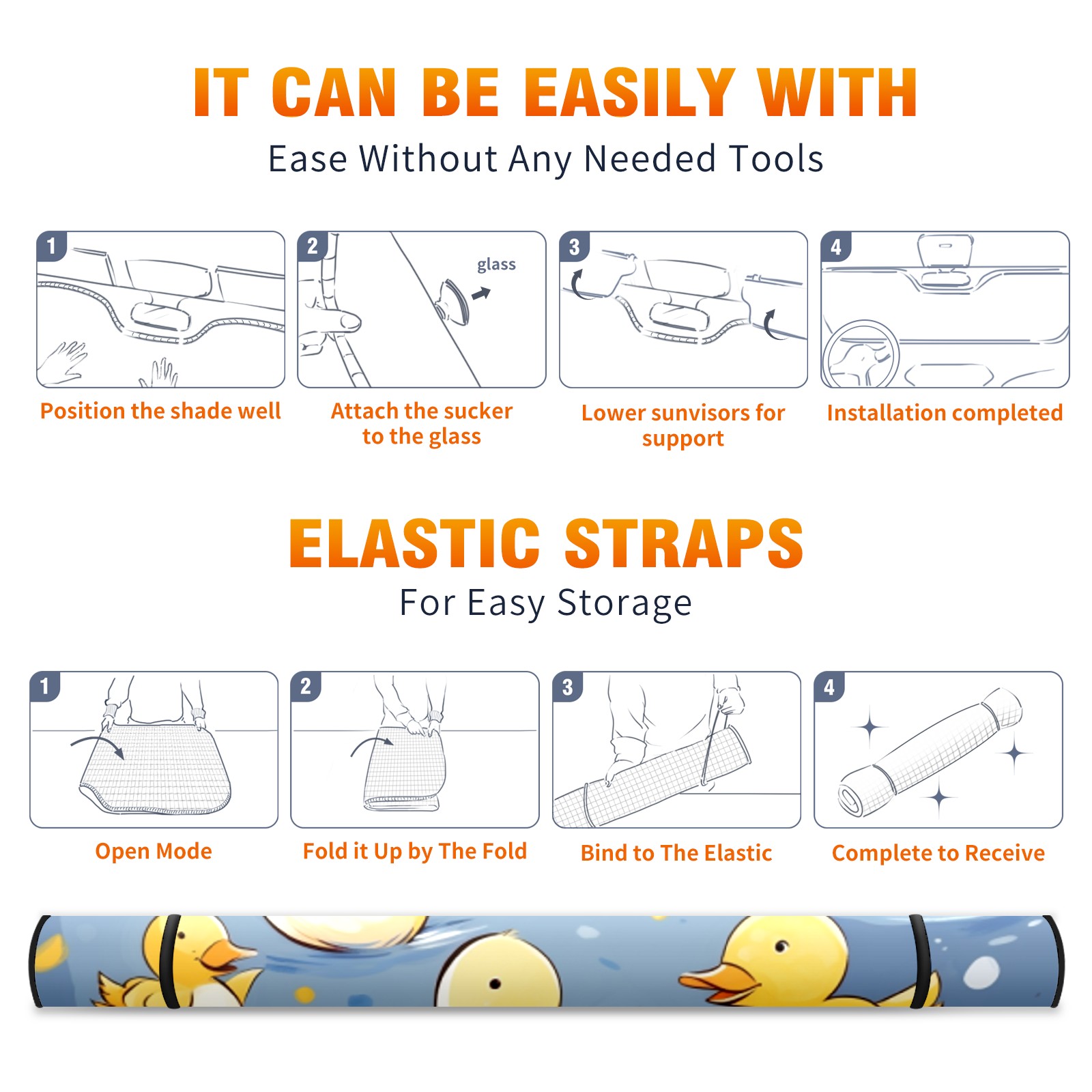 IT CAN BE EASILY WITH
Ease Without Any Needed Tools

1
Position the shade well

2
glass
Attach the sucker to the glass

3
Lower sunvisors for support

4
Installation completed

ELASTIC STRAPS
For Easy Storage

1
Open Mode

2
Fold it Up by The Fold

3
Bind to The Elastic

4
Complete to Receive