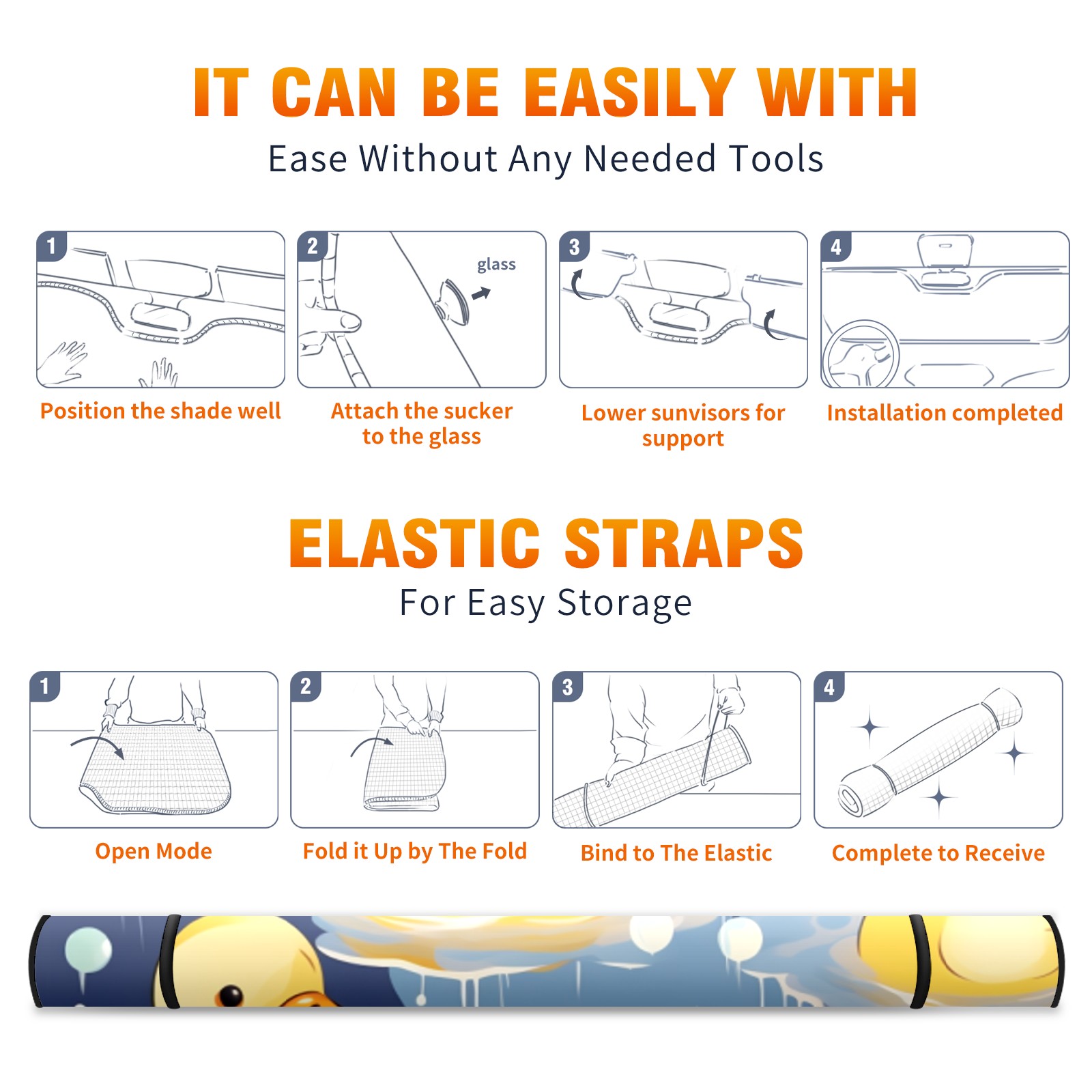 IT CAN BE EASILY WITH
Ease Without Any Needed Tools

1
Position the shade well

2
glass
Attach the sucker to the glass

3
Lower sunvisors for support

4
Installation completed

ELASTIC STRAPS
For Easy Storage

1
Open Mode

2
Fold it Up by The Fold

3
Bind to The Elastic

4
Complete to Receive