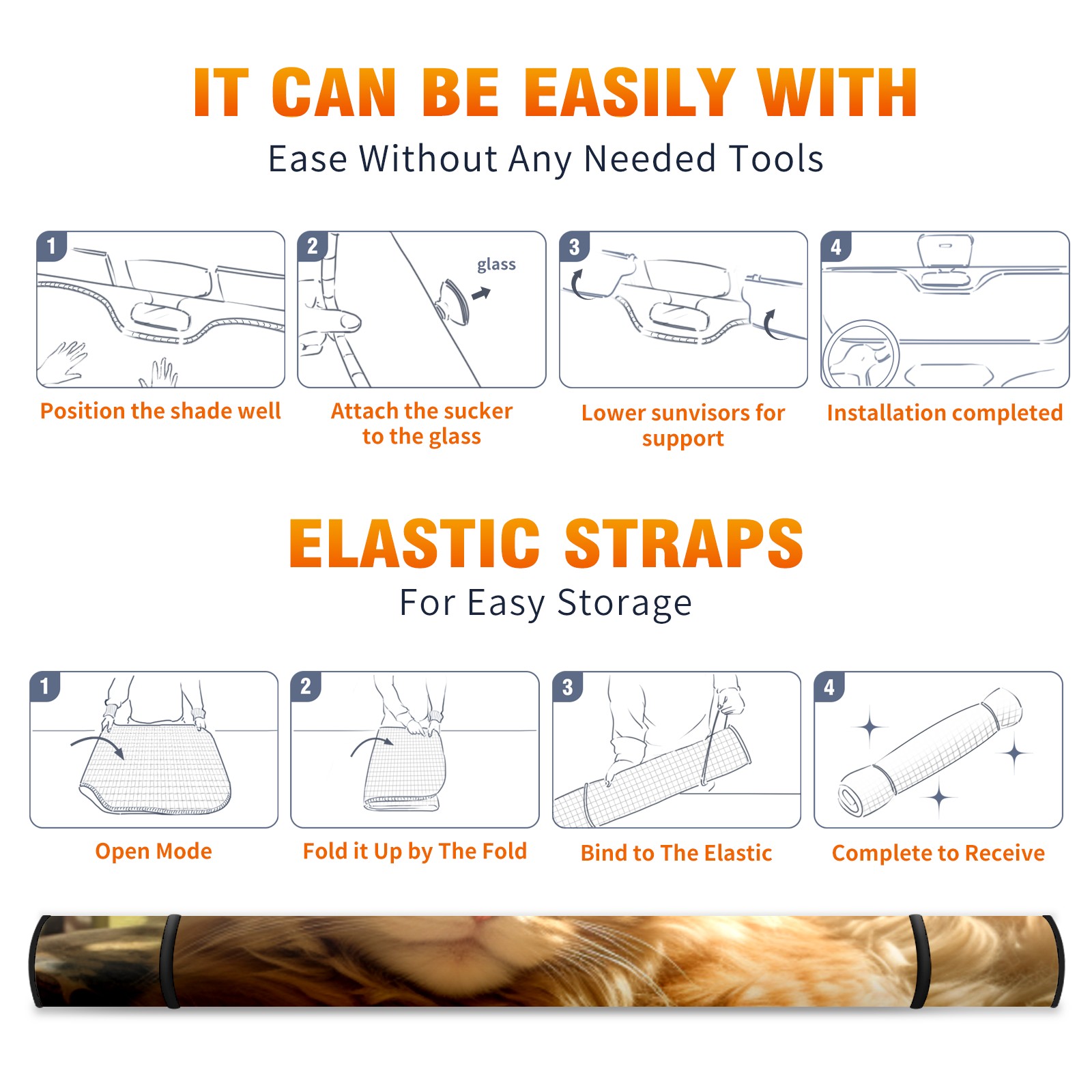 IT CAN BE EASILY WITH
Ease Without Any Needed Tools

1
Position the shade well

2
glass
Attach the sucker to the glass

3
Lower sunvisors for support

4
Installation completed

ELASTIC STRAPS
For Easy Storage

1
Open Mode

2
Fold it Up by The Fold

3
Bind to The Elastic

4
Complete to Receive