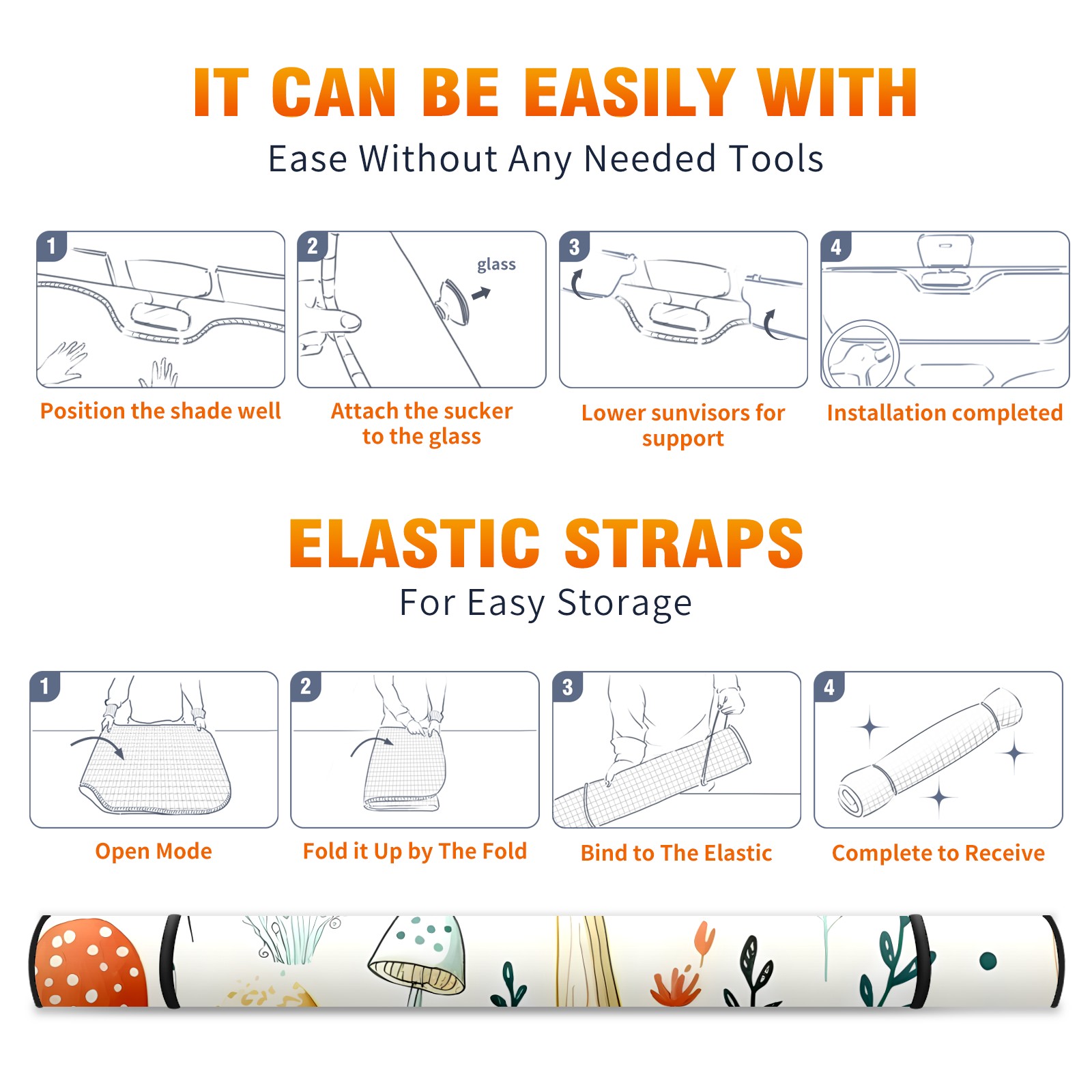 IT CAN BE EASILY WITH
Ease Without Any Needed Tools

1
Position the shade well

2
glass
Attach the sucker to the glass

3
Lower sunvisors for support

4
Installation completed

ELASTIC STRAPS
For Easy Storage

1
Open Mode

2
Fold it Up by The Fold

3
Bind to The Elastic

4
Complete to Receive