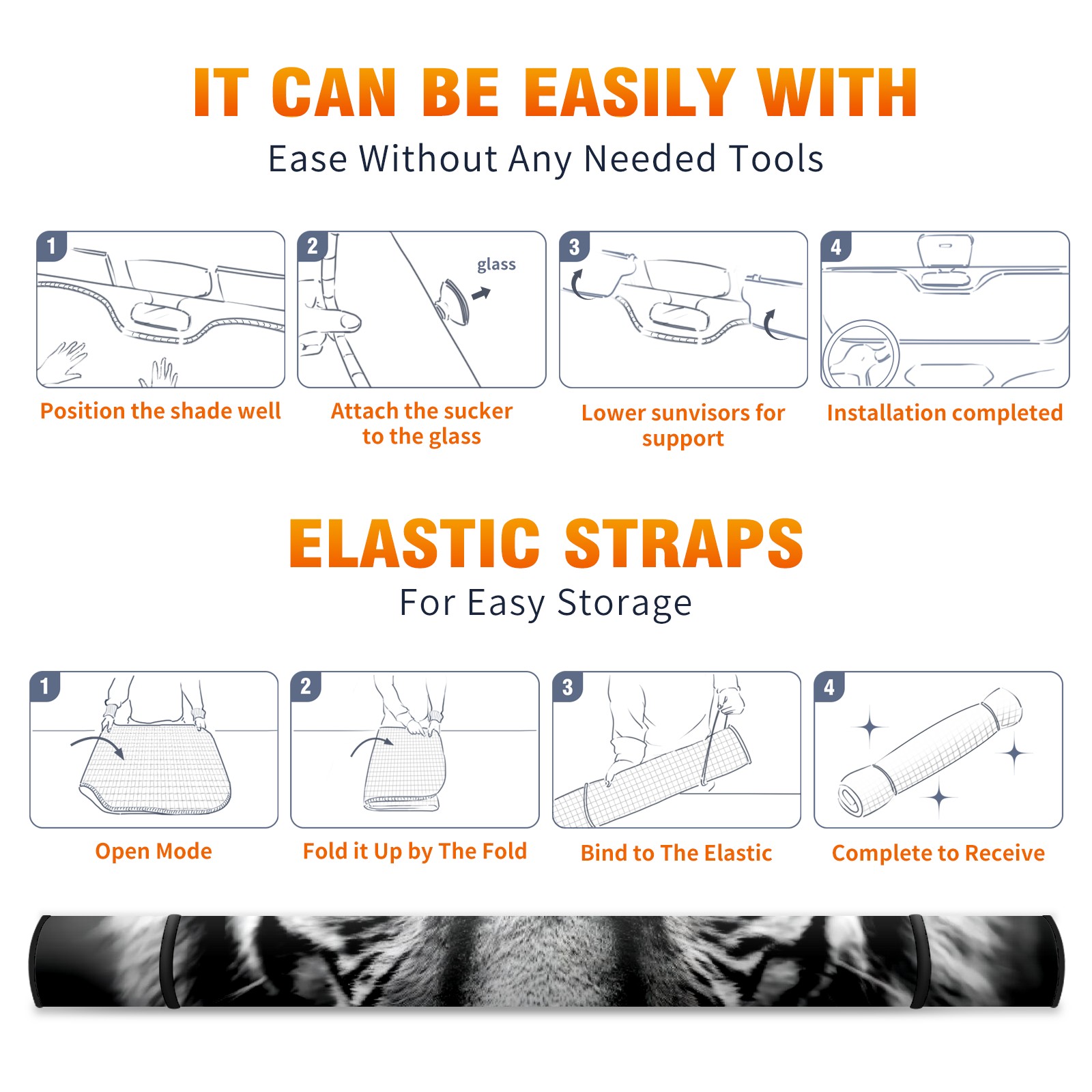 IT CAN BE EASILY WITH

Ease Without Any Needed Tools

1

Position the shade well

2

glass

Attach the sucker to the glass

3

Lower sunvisors for support

4

Installation completed

ELASTIC STRAPS

For Easy Storage

1

Open Mode

2

Fold it Up by The Fold

3

Bind to The Elastic

4

Complete to Receive