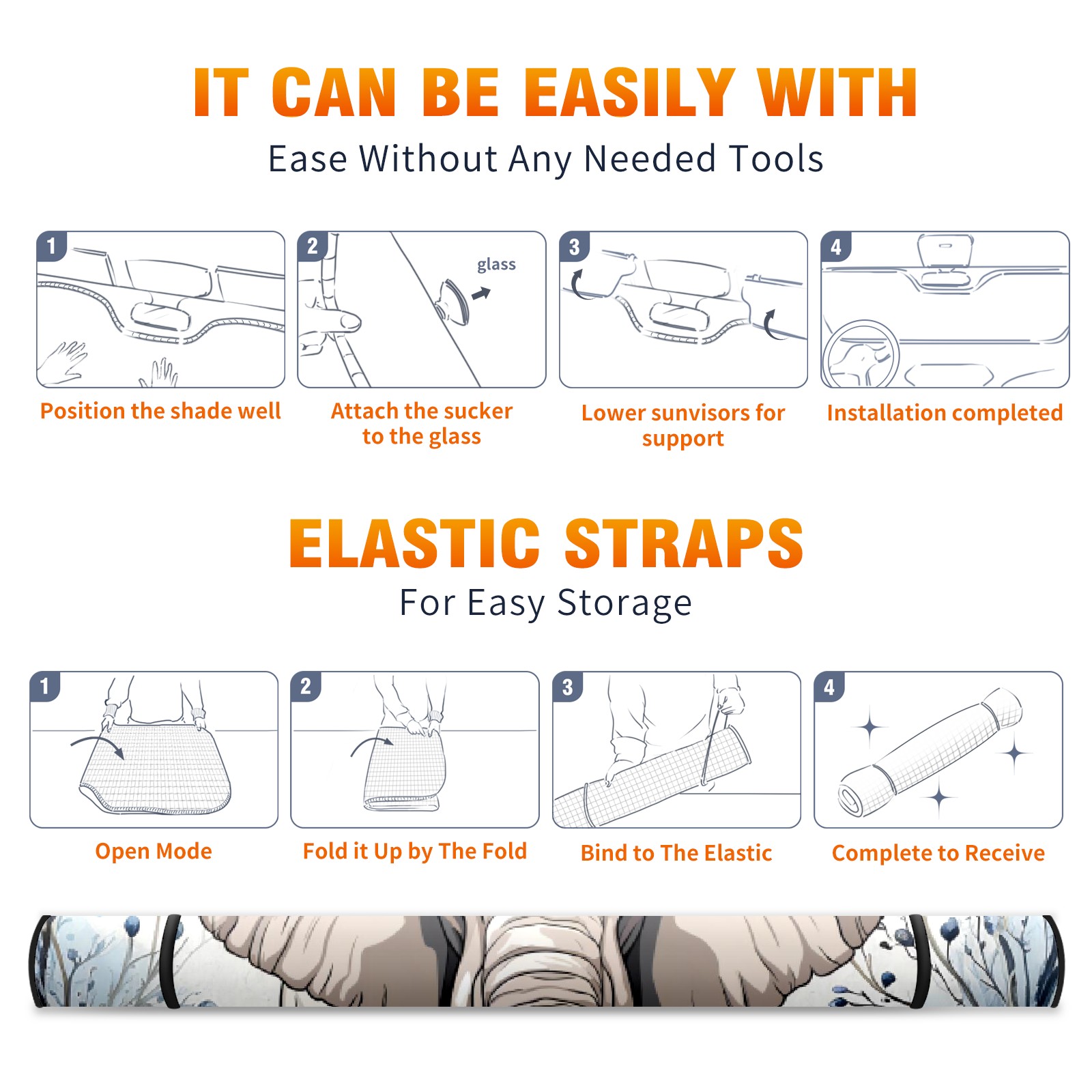 IT CAN BE EASILY WITH
Ease Without Any Needed Tools

1
Position the shade well

2
glass
Attach the sucker to the glass

3
Lower sunvisors for support

4
Installation completed

ELASTIC STRAPS
For Easy Storage

1
Open Mode

2
Fold it Up by The Fold

3
Bind to The Elastic

4
Complete to Receive