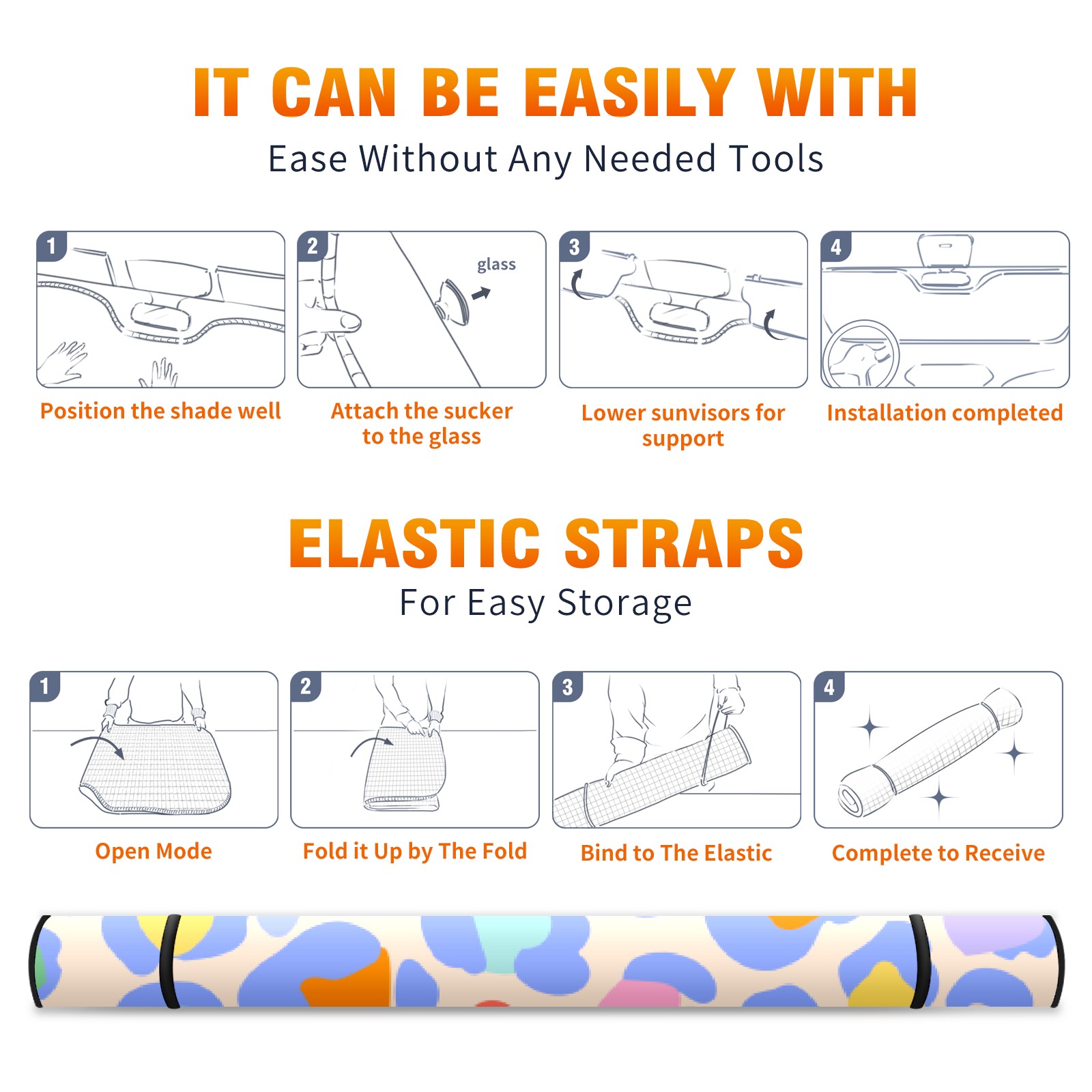 IT CAN BE EASILY WITH

Ease Without Any Needed Tools

1

Position the shade well

2

glass

Attach the sucker to the glass

3

Lower sunvisors for support

4

Installation completed

ELASTIC STRAPS

For Easy Storage

1

Open Mode

2

Fold it Up by The Fold

3

Bind to The Elastic

4

Complete to Receive