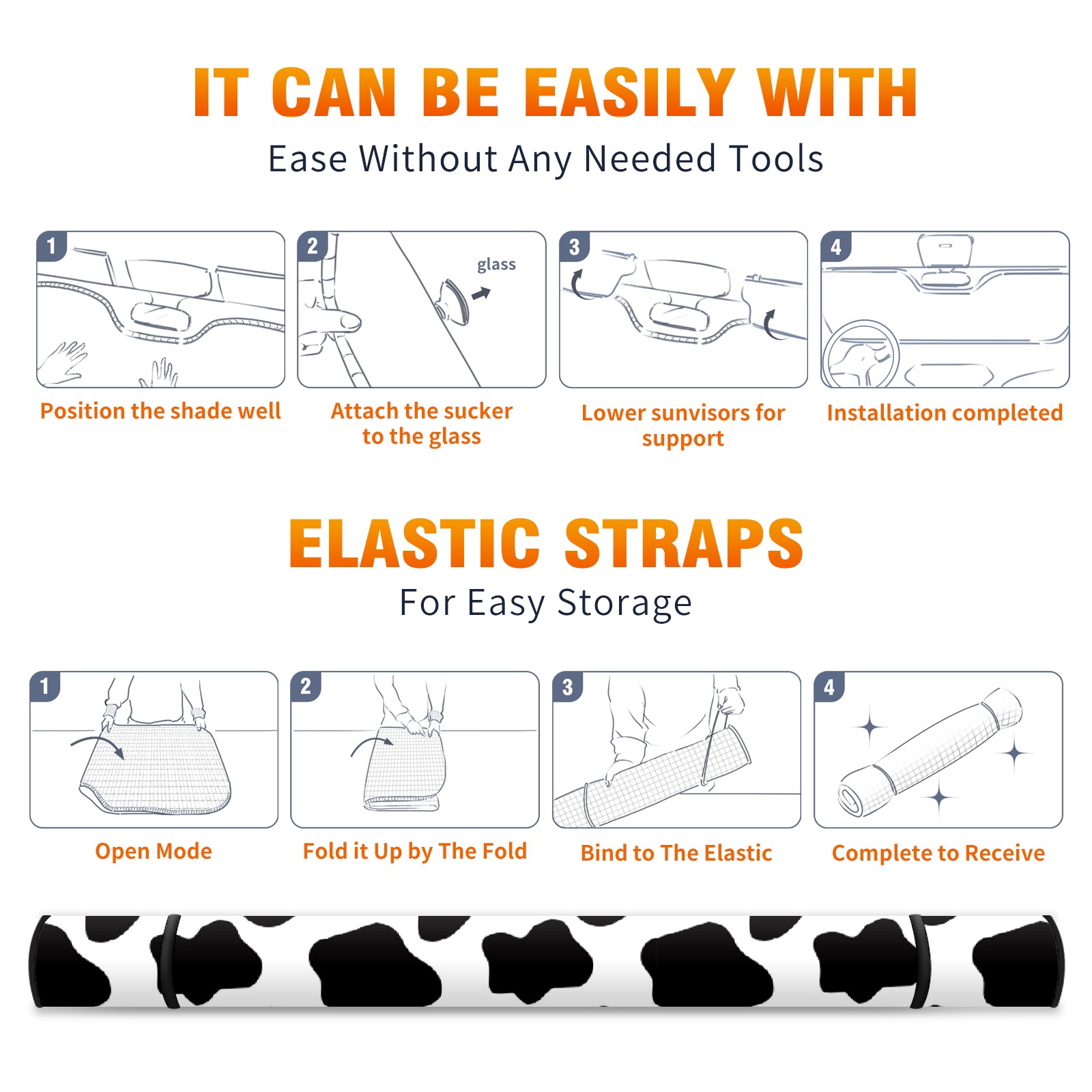 IT CAN BE EASILY WITH
Ease Without Any Needed Tools

1
Position the shade well

2
glass
Attach the sucker to the glass

3
Lower sunvisors for support

4
Installation completed

ELASTIC STRAPS
For Easy Storage

1
Open Mode

2
Fold it Up by The Fold

3
Bind to The Elastic

4
Complete to Receive