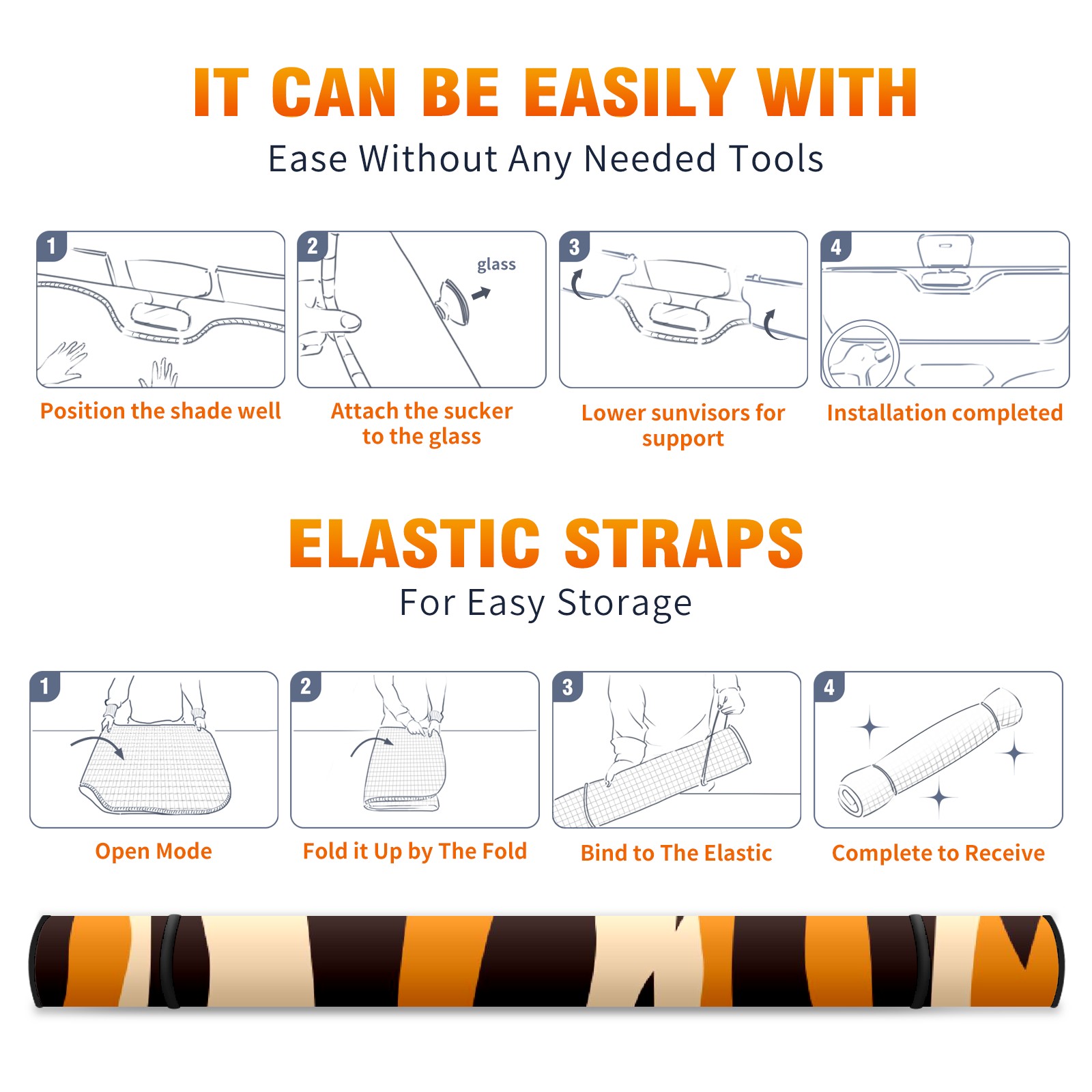 IT CAN BE EASILY WITH

Ease Without Any Needed Tools

1

Position the shade well

2

glass

Attach the sucker to the glass

3

Lower sunvisors for support

4

Installation completed

ELASTIC STRAPS

For Easy Storage

1

Open Mode

2

Fold it Up by The Fold

3

Bind to The Elastic

4

Complete to Receive