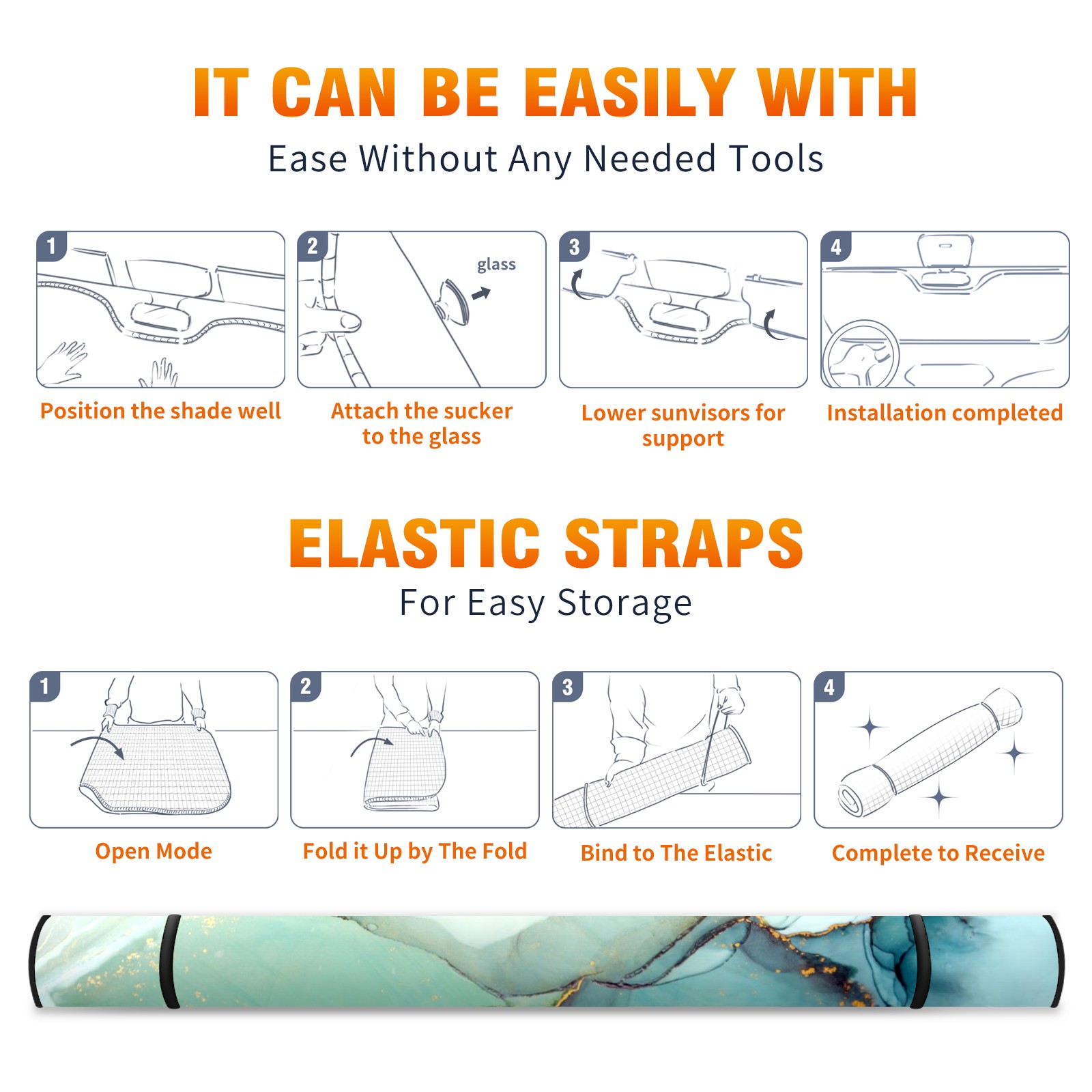 IT CAN BE EASILY WITH

Ease Without Any Needed Tools

1

Position the shade well

2

glass

Attach the sucker to the glass

3

Lower sunvisors for support

4

Installation completed

ELASTIC STRAPS

For Easy Storage

1

Open Mode

2

Fold it Up by The Fold

3

Bind to The Elastic

4

Complete to Receive