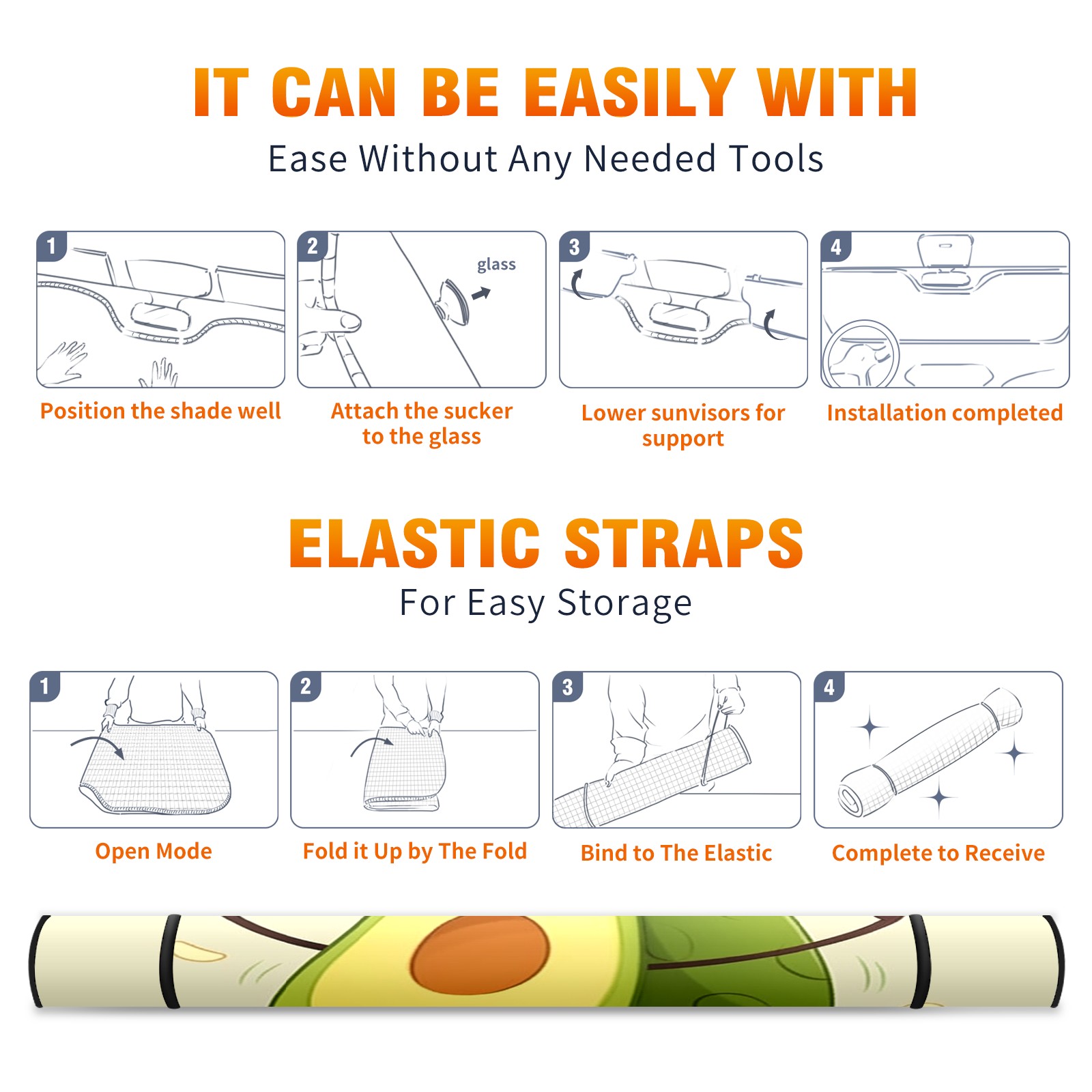 IT CAN BE EASILY WITH

Ease Without Any Needed Tools

1

Position the shade well

2

glass

Attach the sucker to the glass

3

Lower sunvisors for support

4

Installation completed

ELASTIC STRAPS

For Easy Storage

1

Open Mode

2

Fold it Up by The Fold

3

Bind to The Elastic

4

Complete to Receive