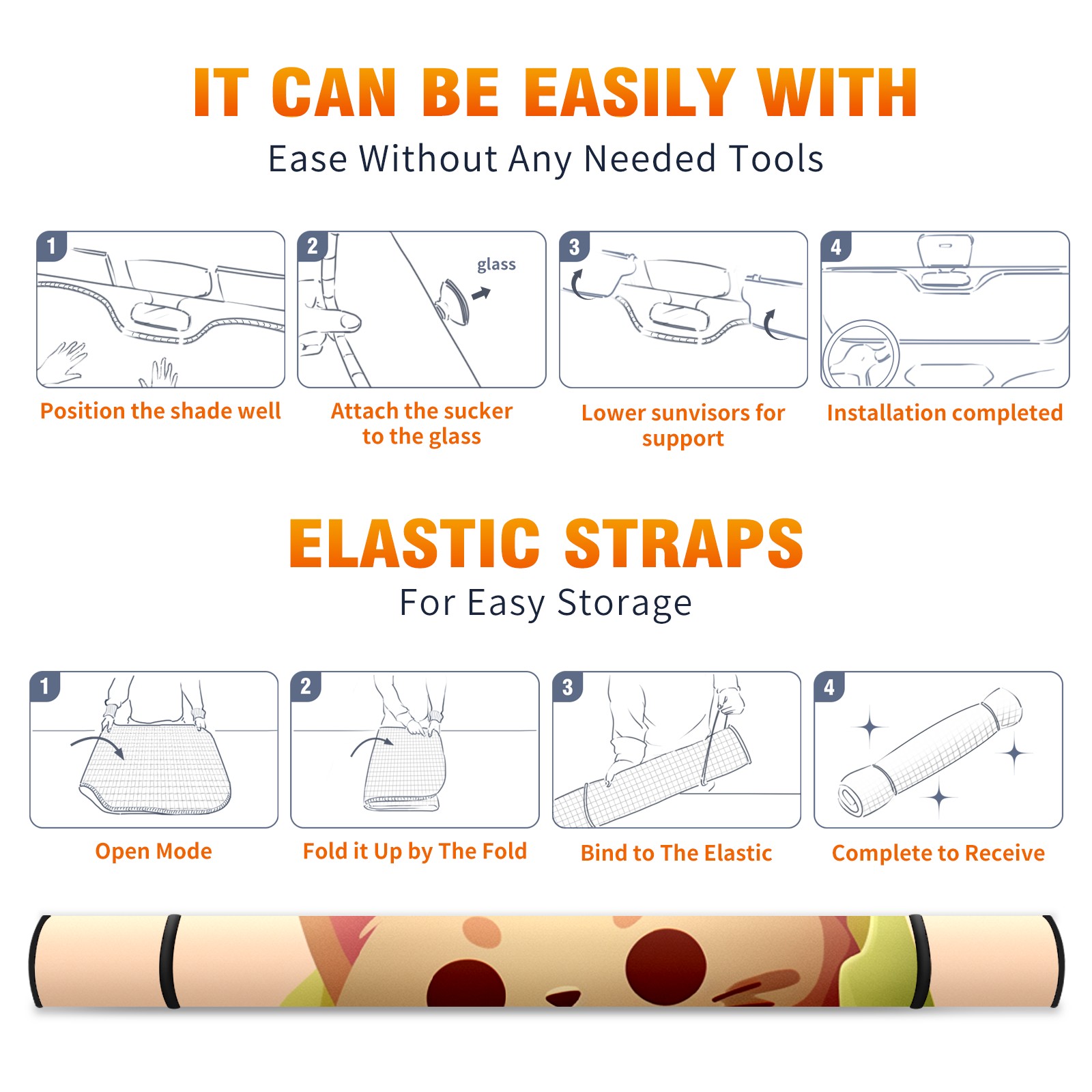 IT CAN BE EASILY WITH
Ease Without Any Needed Tools

1
Position the shade well

2
glass
Attach the sucker to the glass

3
Lower sunvisors for support

4
Installation completed

ELASTIC STRAPS
For Easy Storage

1
Open Mode

2
Fold it Up by The Fold

3
Bind to The Elastic

4
Complete to Receive