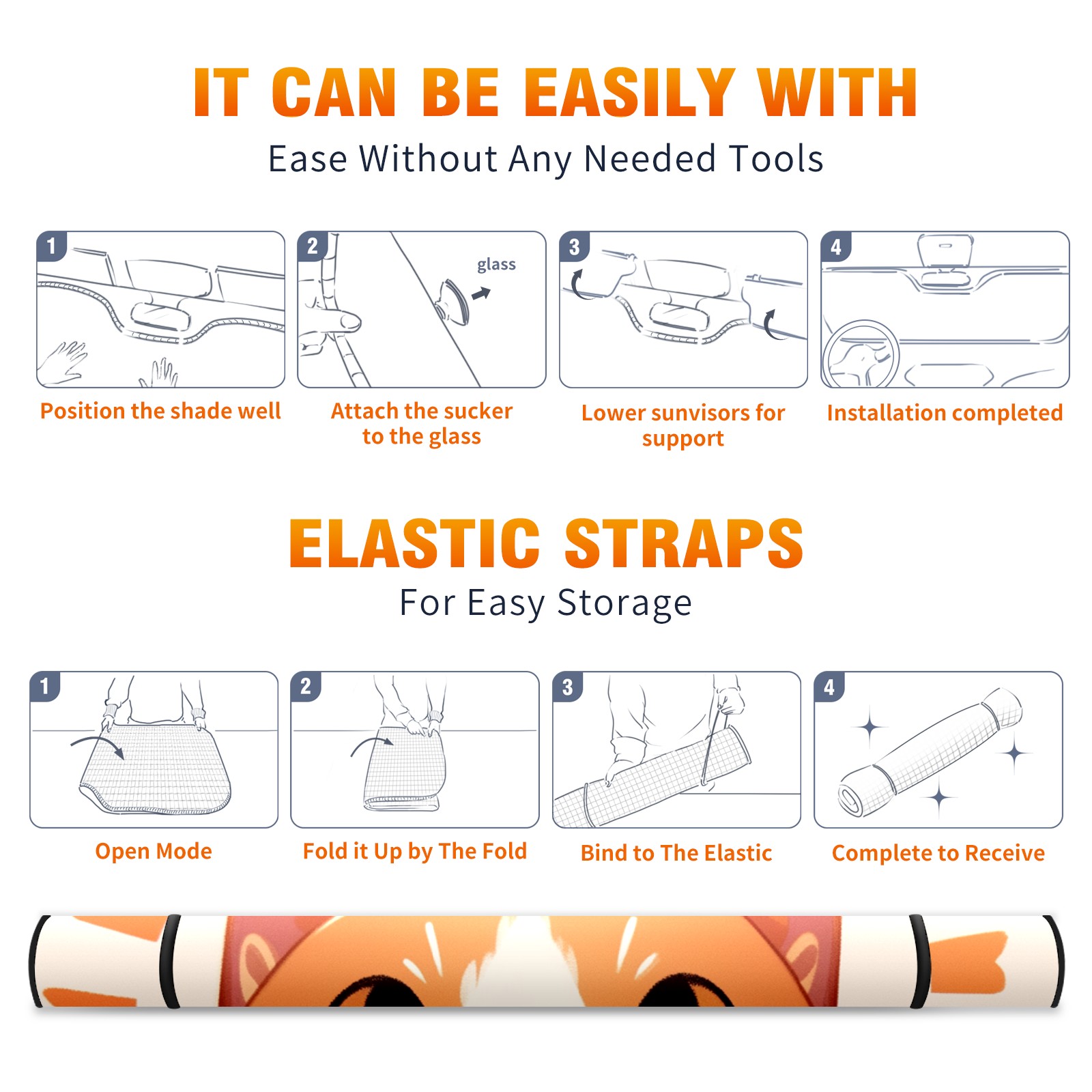 IT CAN BE EASILY WITH

Ease Without Any Needed Tools

1

Position the shade well

2

glass

Attach the sucker to the glass

3

Lower sunvisors for support

4

Installation completed

ELASTIC STRAPS

For Easy Storage

1

Open Mode

2

Fold it Up by The Fold

3

Bind to The Elastic

4

Complete to Receive