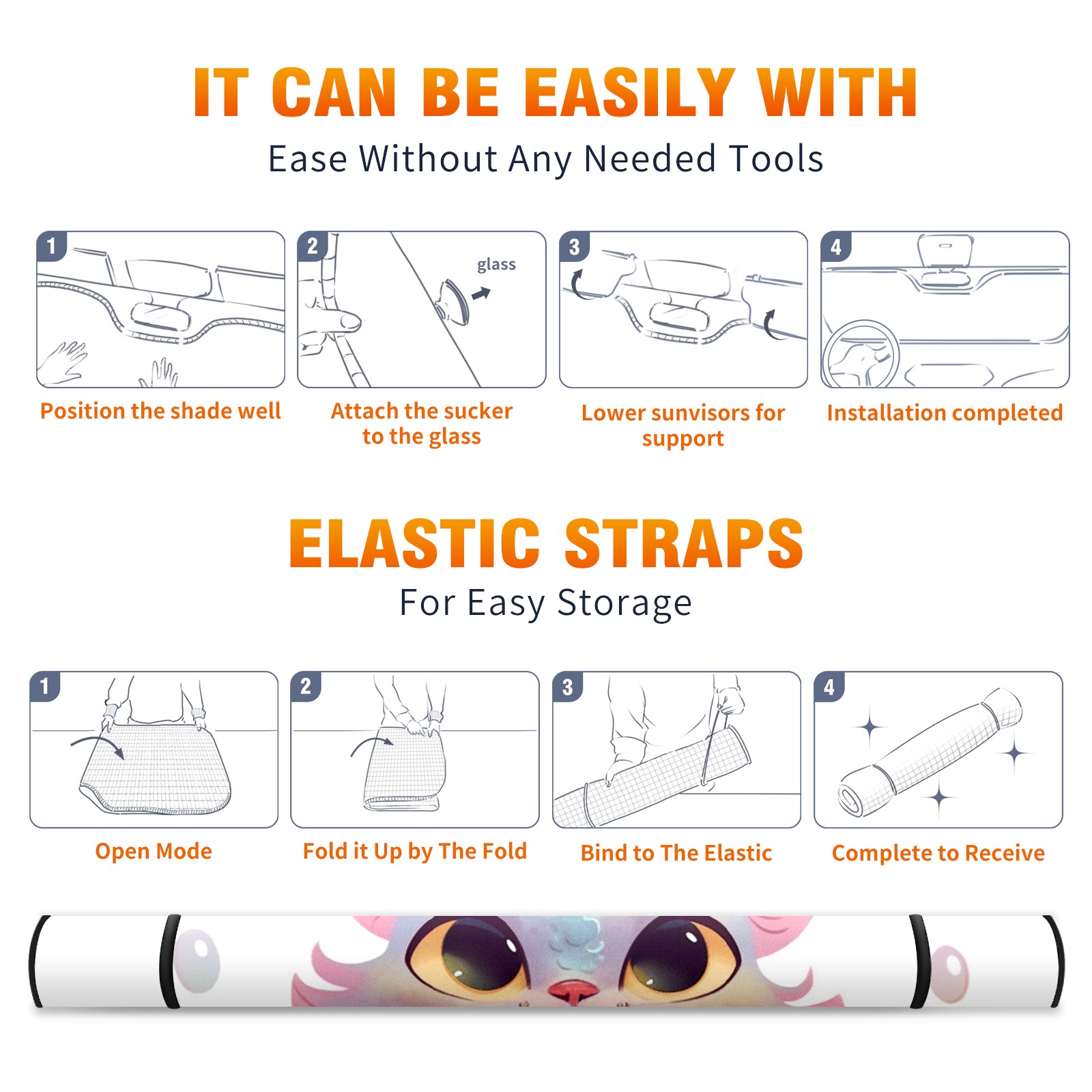 IT CAN BE EASILY WITH
Ease Without Any Needed Tools

1
Position the shade well

2
glass
Attach the sucker to the glass

3
Lower sunvisors for support

4
Installation completed

ELASTIC STRAPS
For Easy Storage

1
Open Mode

2
Fold it Up by The Fold

3
Bind to The Elastic

4
Complete to Receive