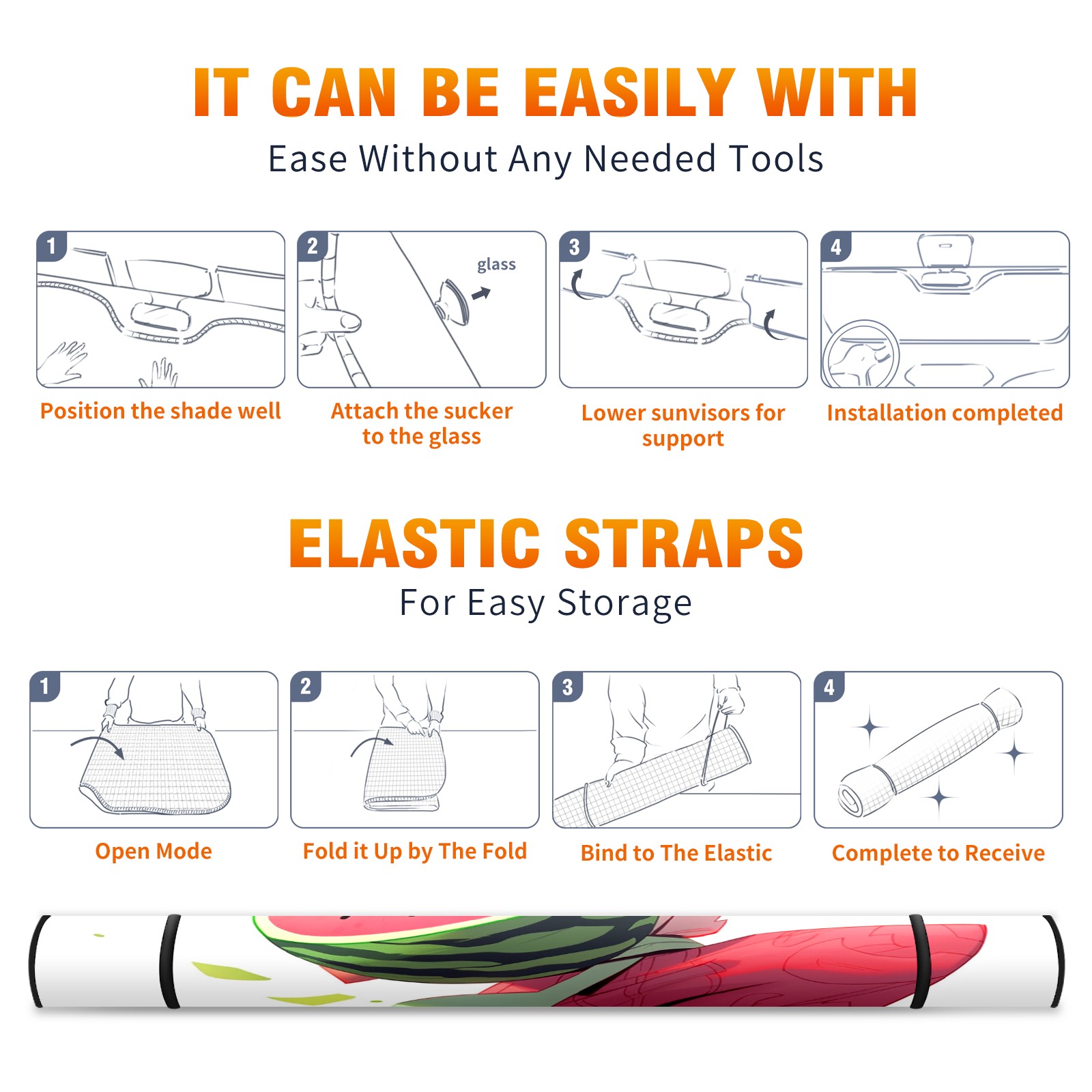 IT CAN BE EASILY WITH
Ease Without Any Needed Tools

1
Position the shade well

2
glass
Attach the sucker to the glass

3
Lower sunvisors for support

4
Installation completed

ELASTIC STRAPS
For Easy Storage

1
Open Mode

2
Fold it Up by The Fold

3
Bind to The Elastic

4
Complete to Receive