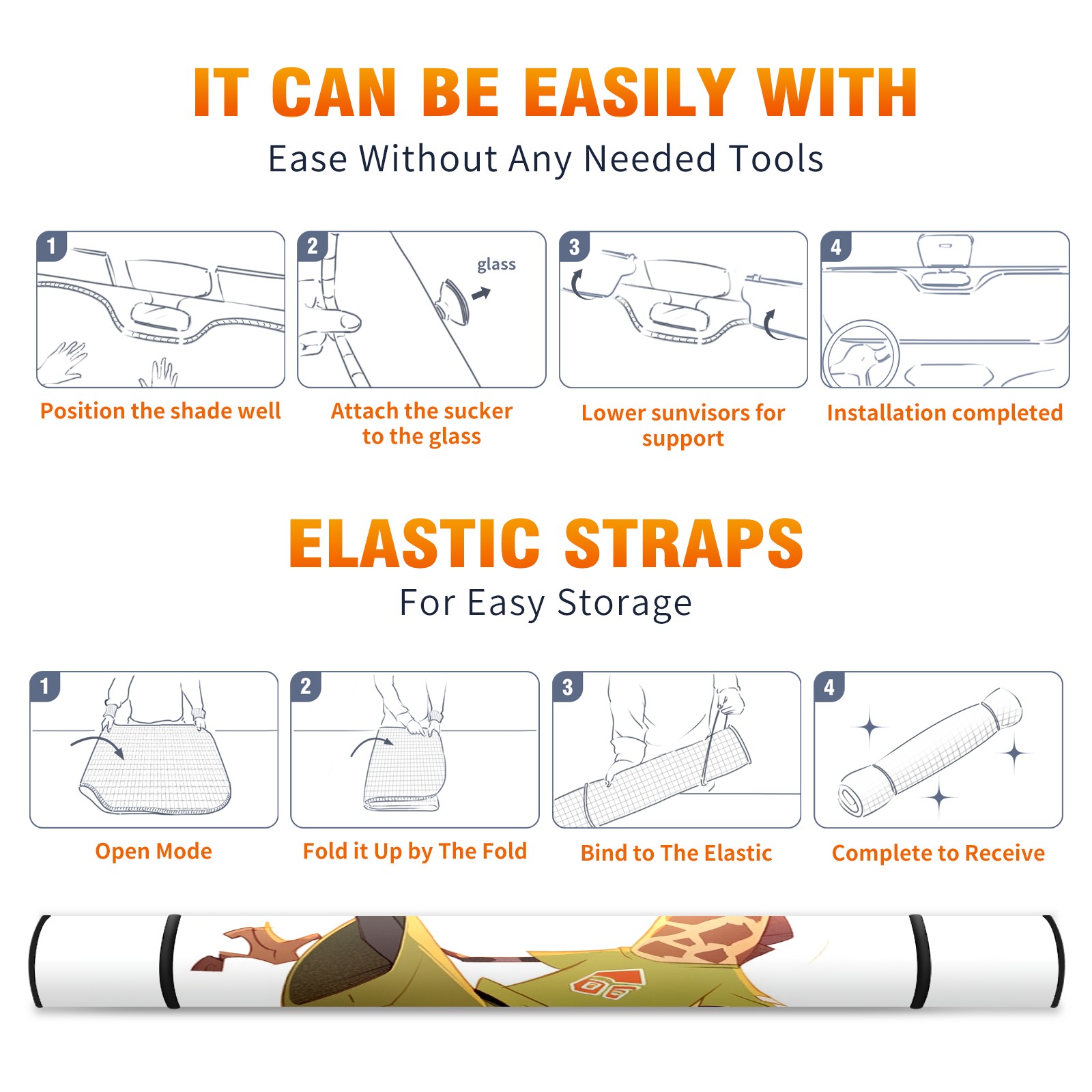 IT CAN BE EASILY WITH
Ease Without Any Needed Tools

1
Position the shade well

2
glass
Attach the sucker to the glass

3
Lower sunvisors for support

4
Installation completed

ELASTIC STRAPS
For Easy Storage

1
Open Mode

2
Fold it Up by The Fold

3
Bind to The Elastic

4
Complete to Receive