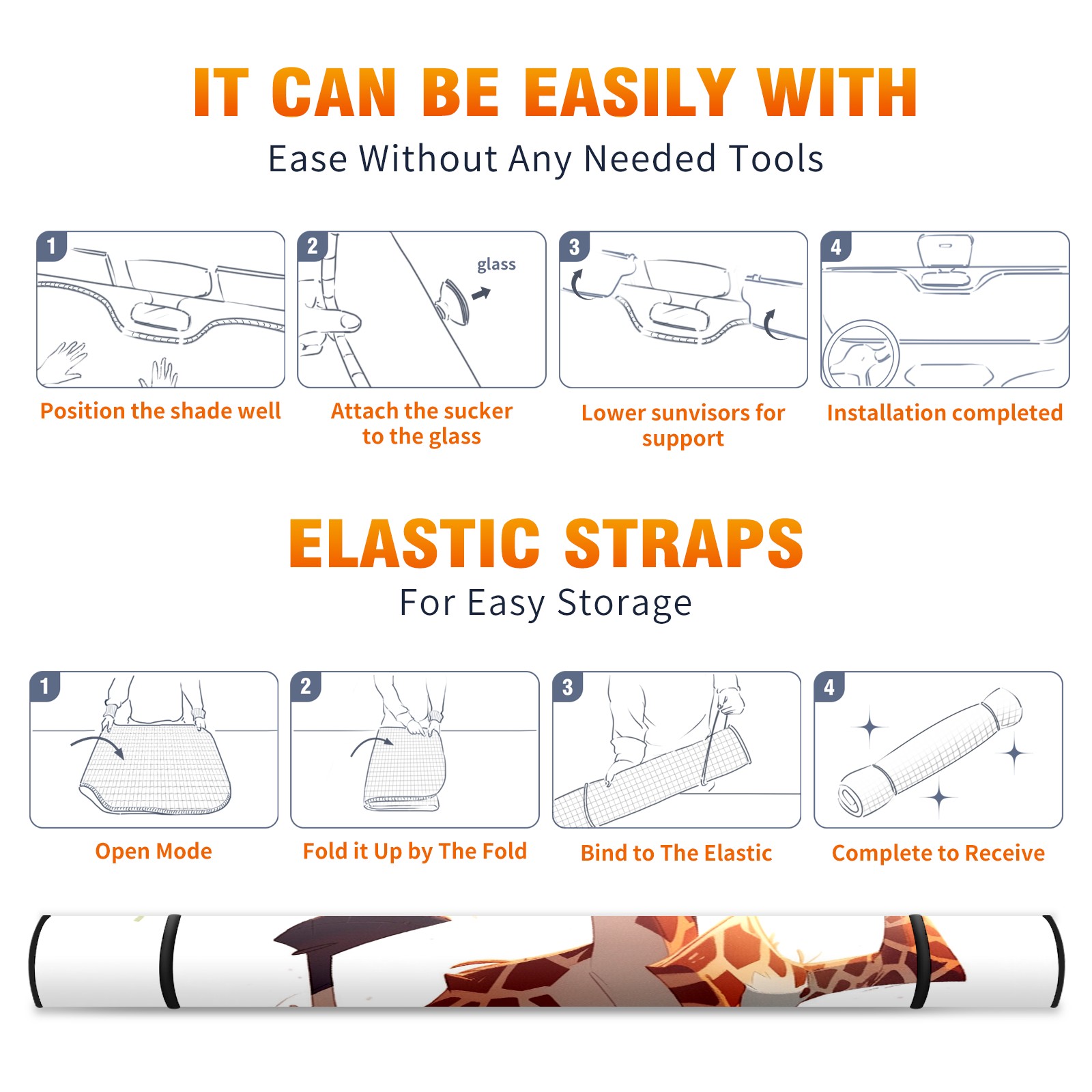 IT CAN BE EASILY WITH
Ease Without Any Needed Tools

1
Position the shade well

2
glass
Attach the sucker to the glass

3
Lower sunvisors for support

4
Installation completed

ELASTIC STRAPS
For Easy Storage

1
Open Mode

2
Fold it Up by The Fold

3
Bind to The Elastic

4
Complete to Receive