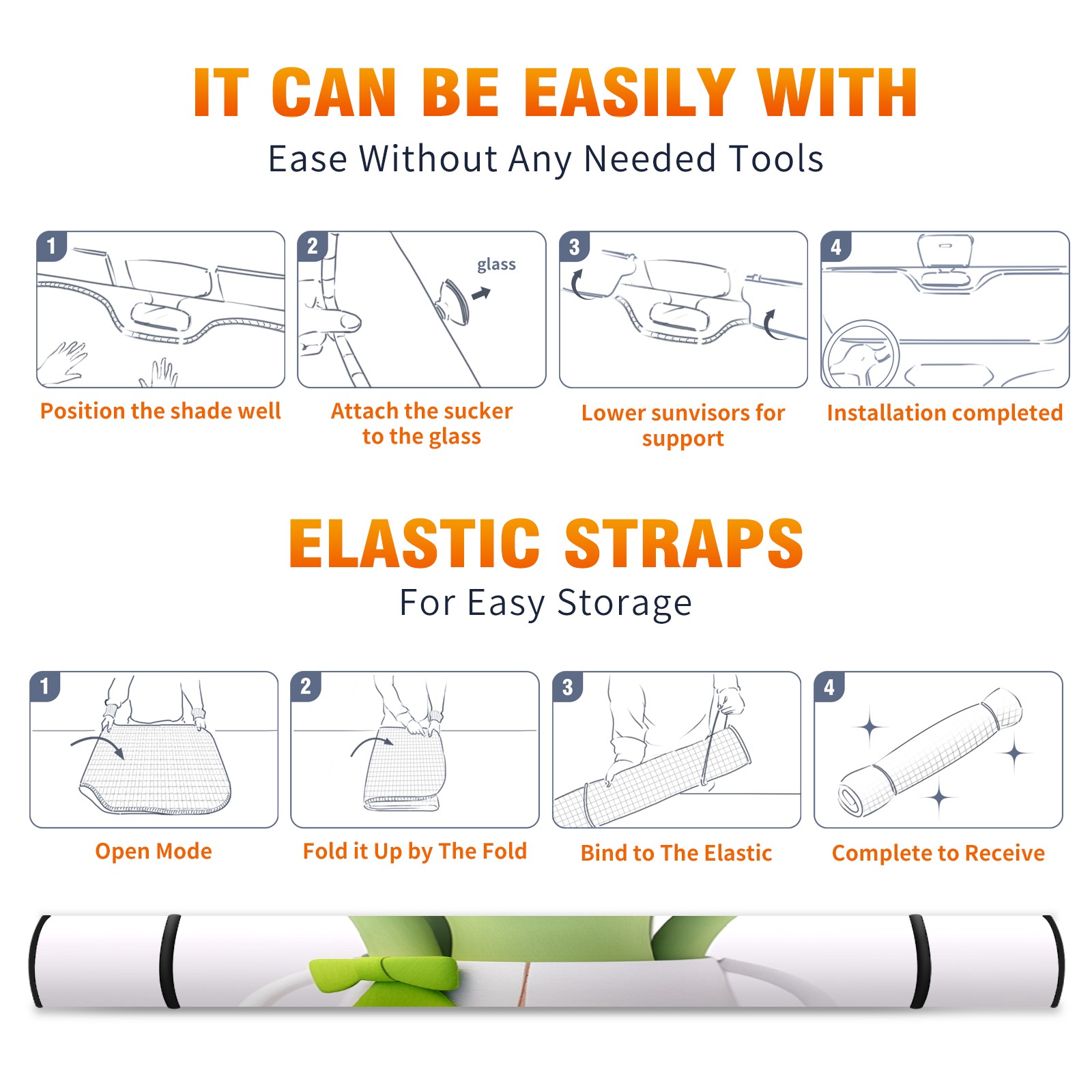 IT CAN BE EASILY WITH

Ease Without Any Needed Tools

1

Position the shade well

2

glass

Attach the sucker to the glass

3

Lower sunvisors for support

4

Installation completed

ELASTIC STRAPS

For Easy Storage

1

Open Mode

2

Fold it Up by The Fold

3

Bind to The Elastic

4

Complete to Receive