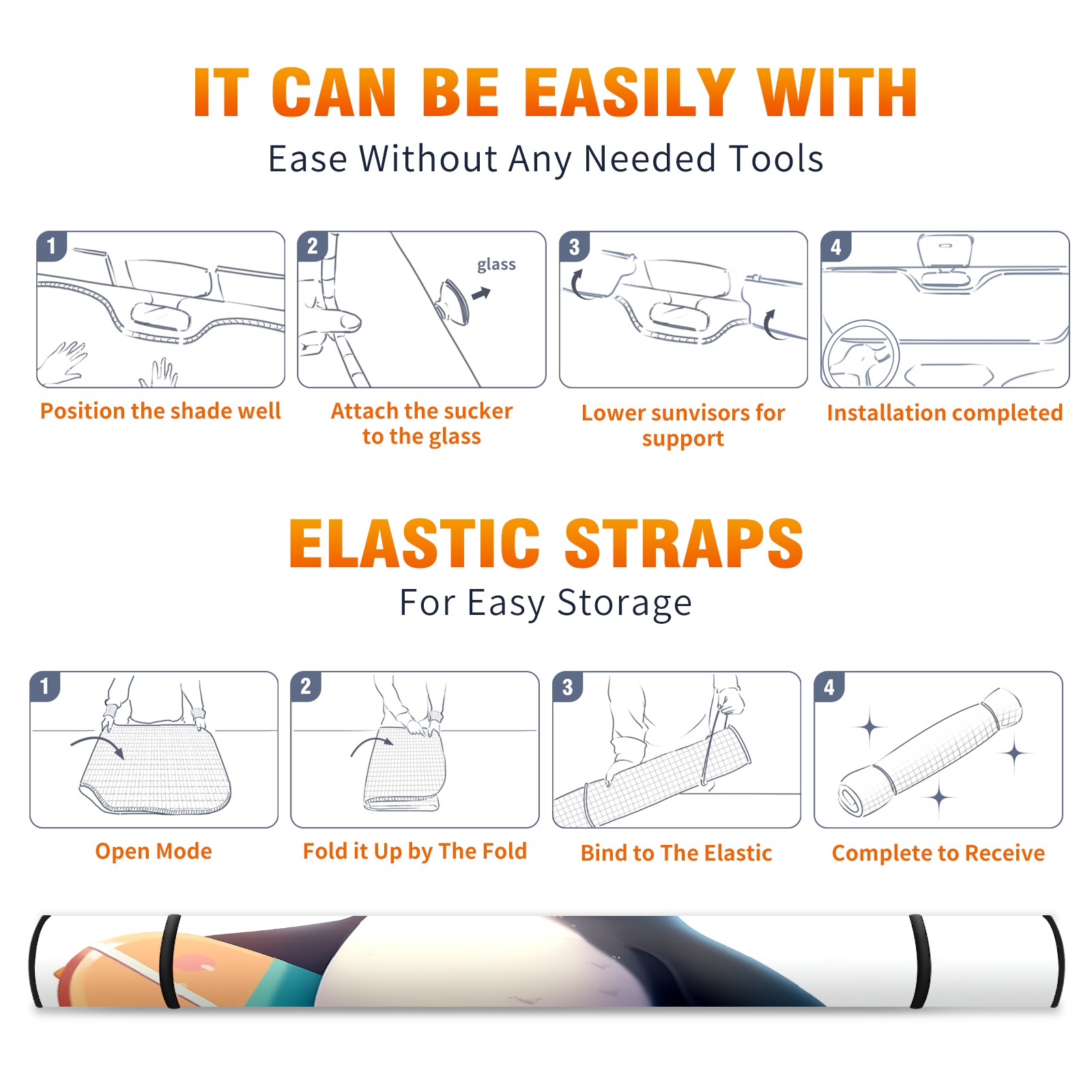 IT CAN BE EASILY WITH
Ease Without Any Needed Tools

1
Position the shade well

2
glass
Attach the sucker to the glass

3
Lower sunvisors for support

4
Installation completed

ELASTIC STRAPS
For Easy Storage

1
Open Mode

2
Fold it Up by The Fold

3
Bind to The Elastic

4
Complete to Receive