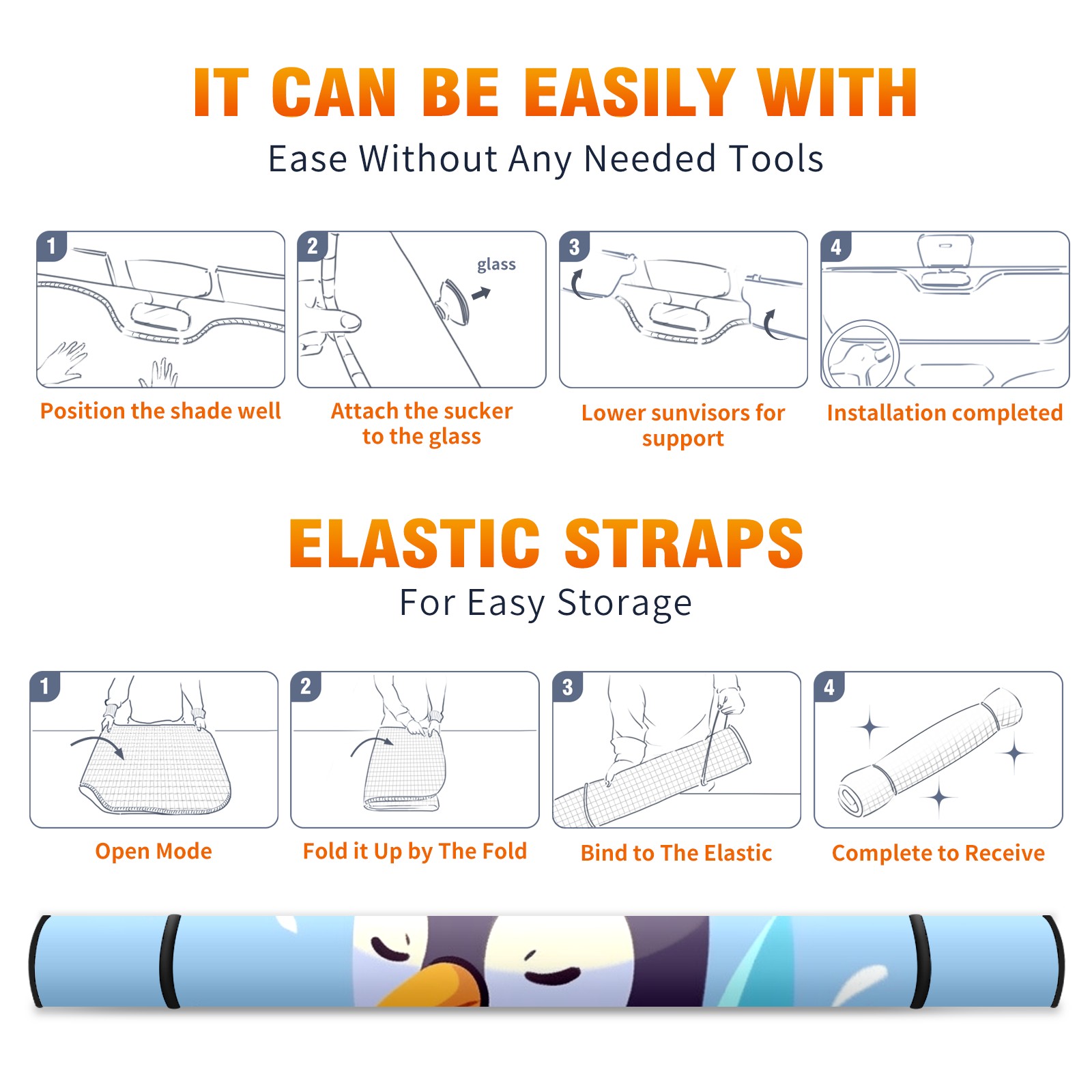 IT CAN BE EASILY WITH

Ease Without Any Needed Tools

1

Position the shade well

2

glass

Attach the sucker to the glass

3

Lower sunvisors for support

4

Installation completed

ELASTIC STRAPS

For Easy Storage

1

Open Mode

2

Fold it Up by The Fold

3

Bind to The Elastic

4

Complete to Receive