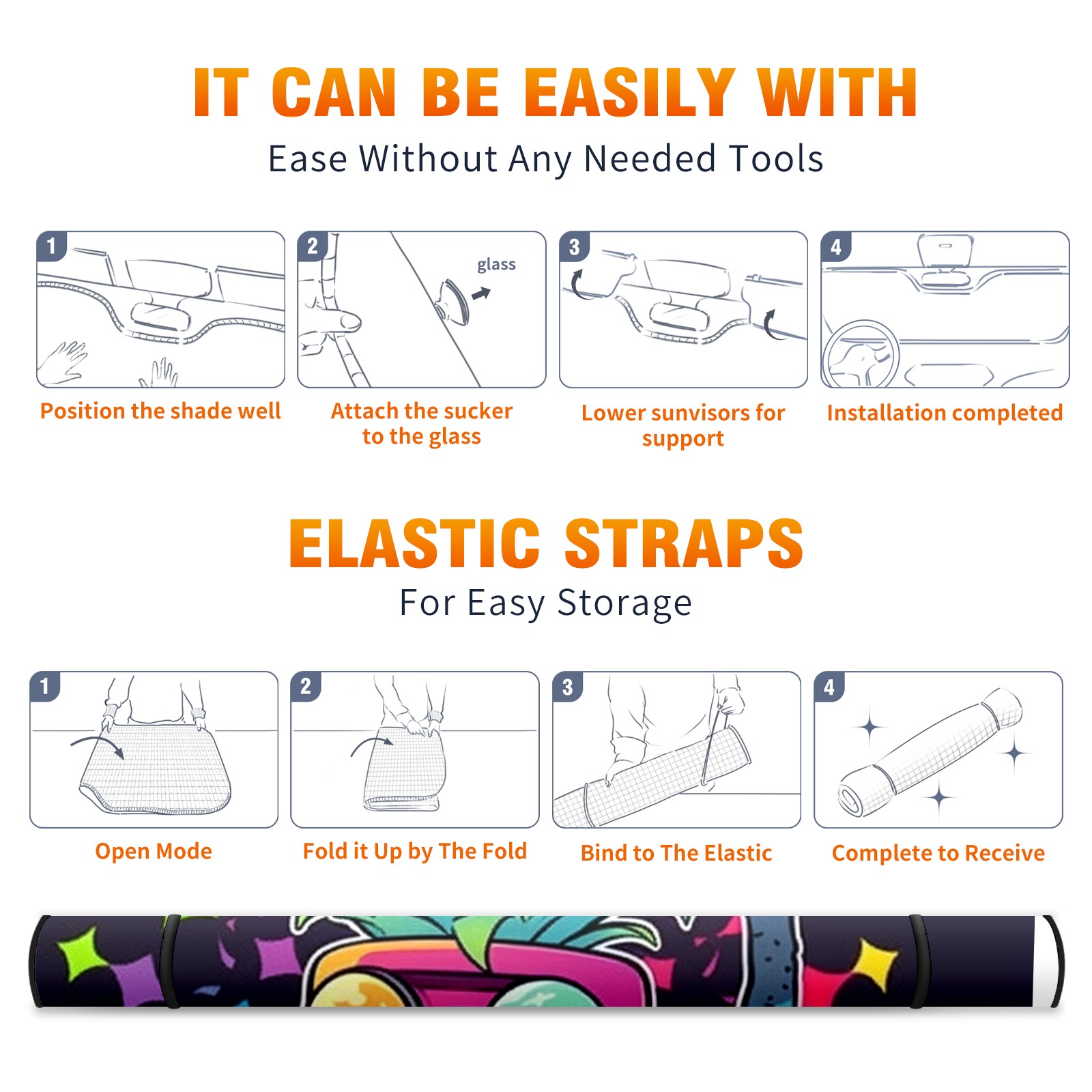 IT CAN BE EASILY WITH

Ease Without Any Needed Tools

1

Position the shade well

2

glass

Attach the sucker to the glass

3

Lower sunvisors for support

4

Installation completed

ELASTIC STRAPS

For Easy Storage

1

Open Mode

2

Fold it Up by The Fold

3

Bind to The Elastic

4

Complete to Receive