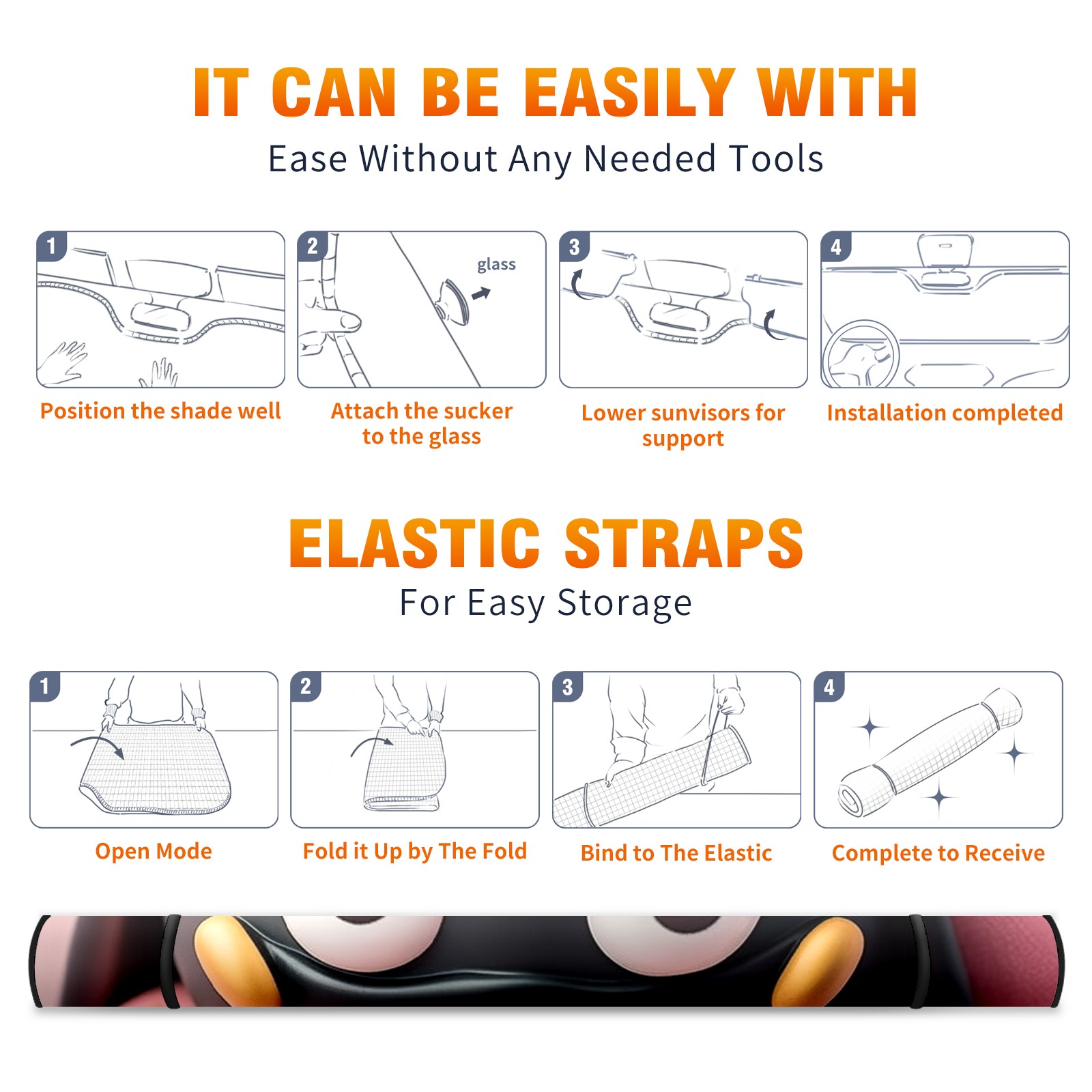 IT CAN BE EASILY WITH
Ease Without Any Needed Tools

1
Position the shade well

2
glass
Attach the sucker to the glass

3
Lower sunvisors for support

4
Installation completed

ELASTIC STRAPS
For Easy Storage

1
Open Mode

2
Fold it Up by The Fold

3
Bind to The Elastic

4
Complete to Receive