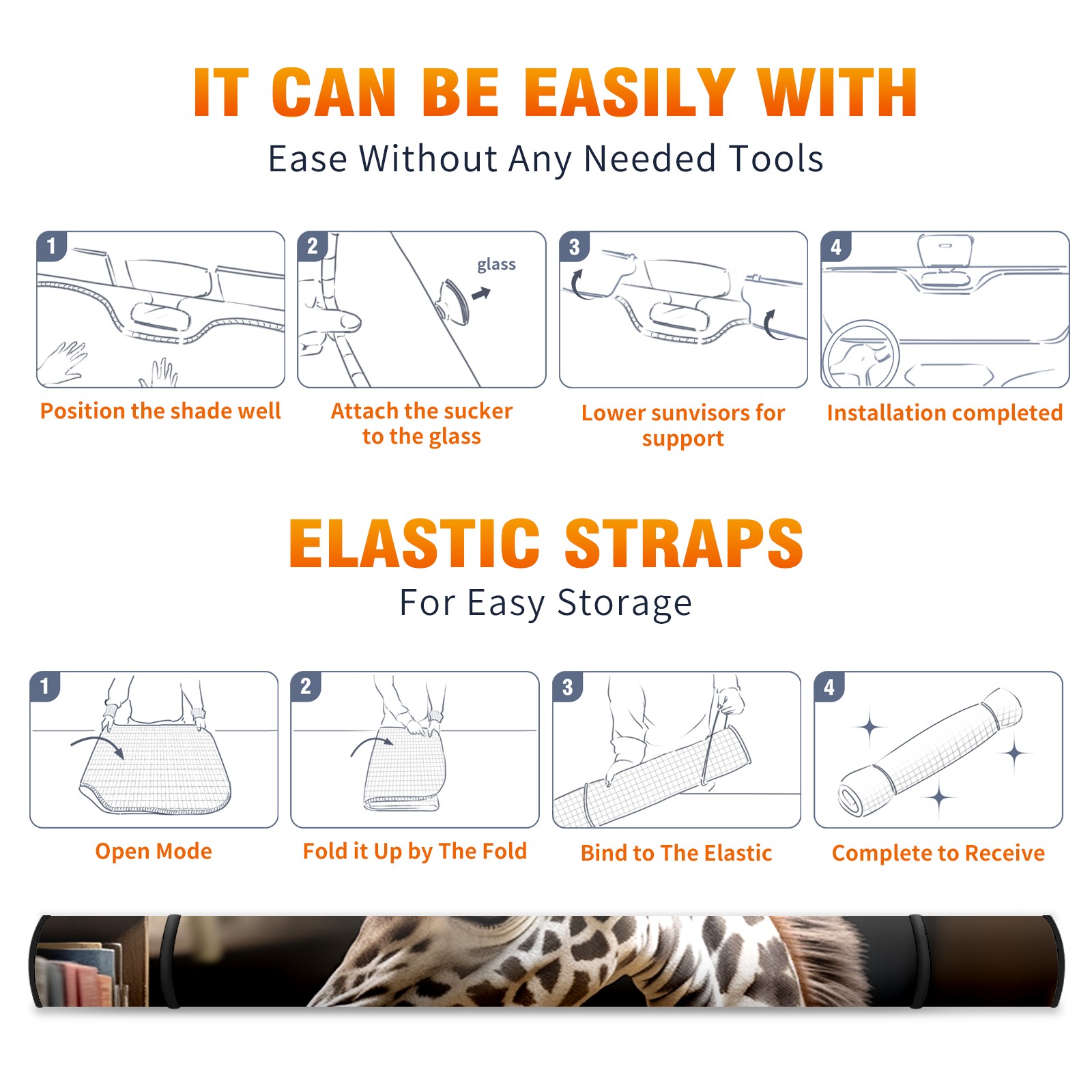 IT CAN BE EASILY WITH
Ease Without Any Needed Tools

1
Position the shade well

2
glass
Attach the sucker to the glass

3
Lower sunvisors for support

4
Installation completed

ELASTIC STRAPS
For Easy Storage

1
Open Mode

2
Fold it Up by The Fold

3
Bind to The Elastic

4
Complete to Receive