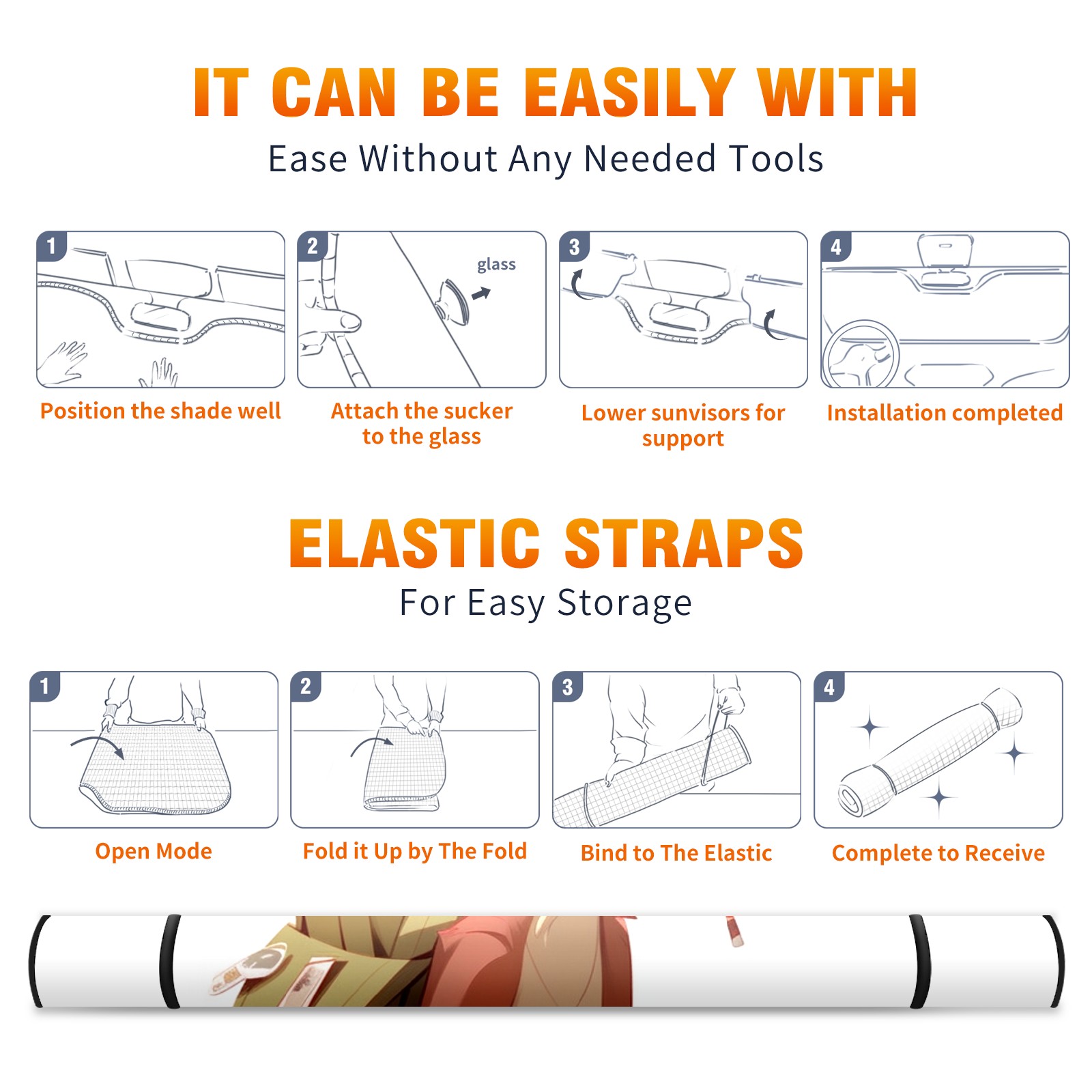 IT CAN BE EASILY WITH
Ease Without Any Needed Tools

1
Position the shade well

2
glass
Attach the sucker to the glass

3
Lower sunvisors for support

4
Installation completed

ELASTIC STRAPS
For Easy Storage

1
Open Mode

2
Fold it Up by The Fold

3
Bind to The Elastic

4
Complete to Receive