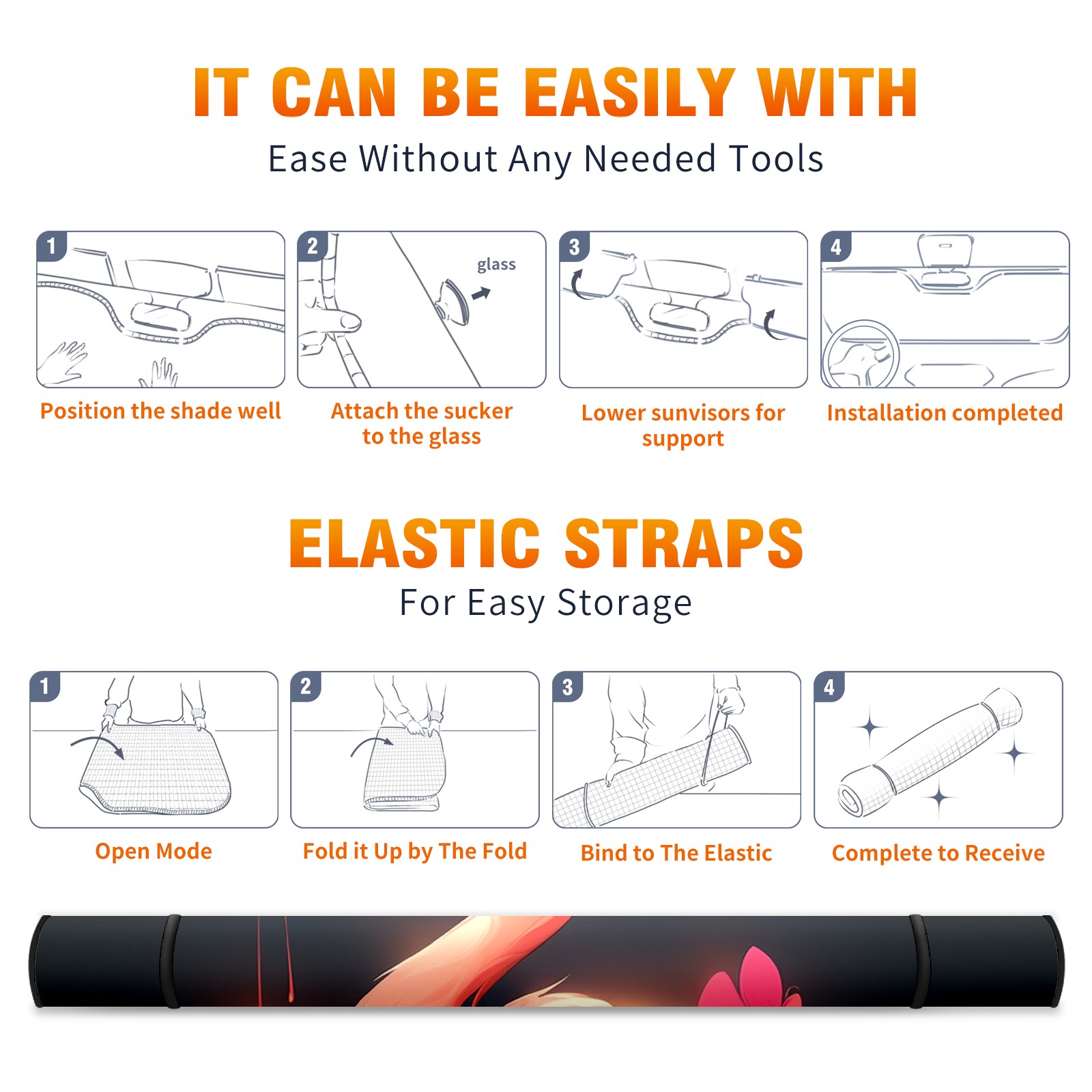 IT CAN BE EASILY WITH

Ease Without Any Needed Tools

1

Position the shade well

2

glass

Attach the sucker to the glass

3

Lower sunvisors for support

4

Installation completed

ELASTIC STRAPS

For Easy Storage

1

Open Mode

2

Fold it Up by The Fold

3

Bind to The Elastic

4

Complete to Receive