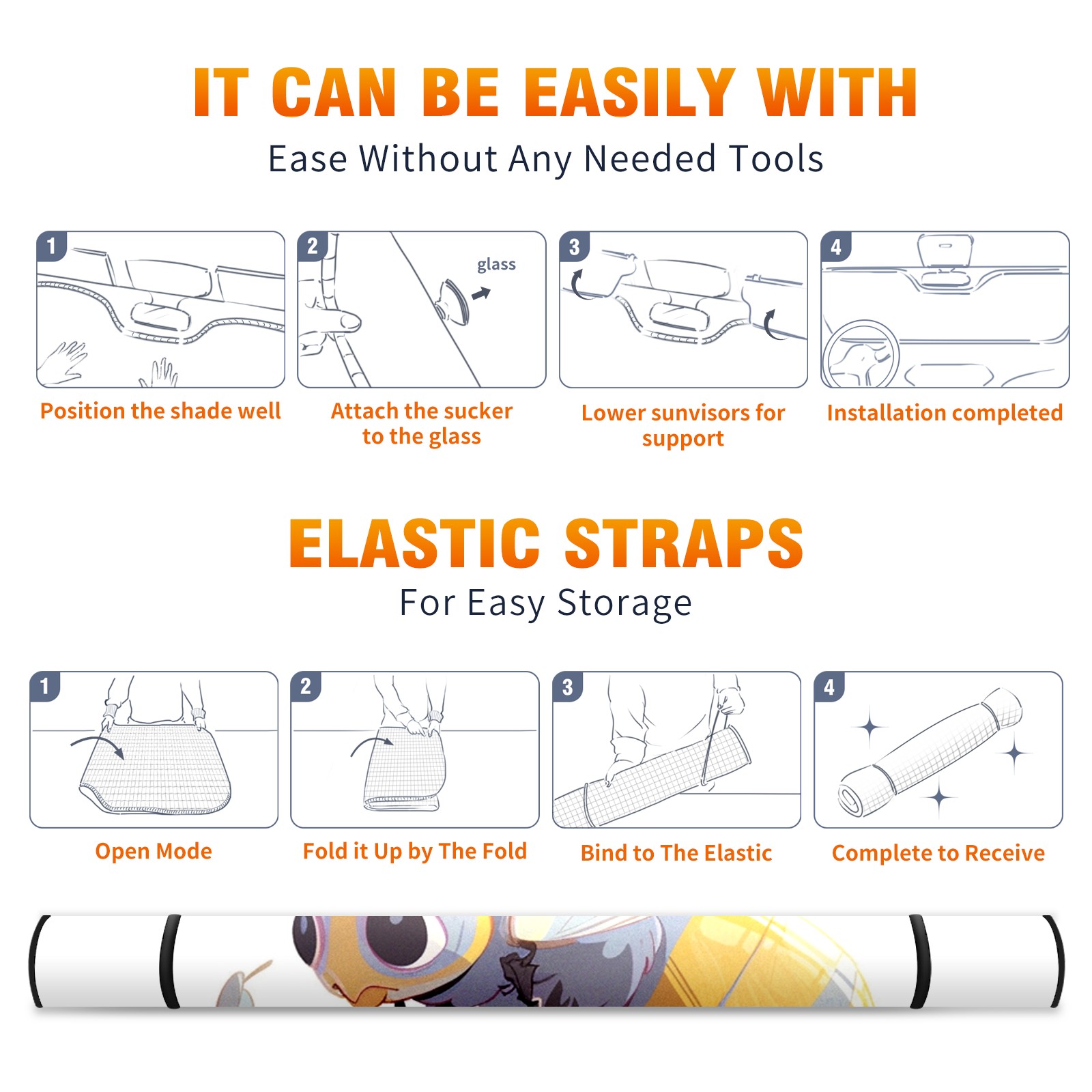 IT CAN BE EASILY WITH
Ease Without Any Needed Tools

1
Position the shade well

2
glass
Attach the sucker to the glass

3
Lower sunvisors for support

4
Installation completed

ELASTIC STRAPS
For Easy Storage

1
Open Mode

2
Fold it Up by The Fold

3
Bind to The Elastic

4
Complete to Receive