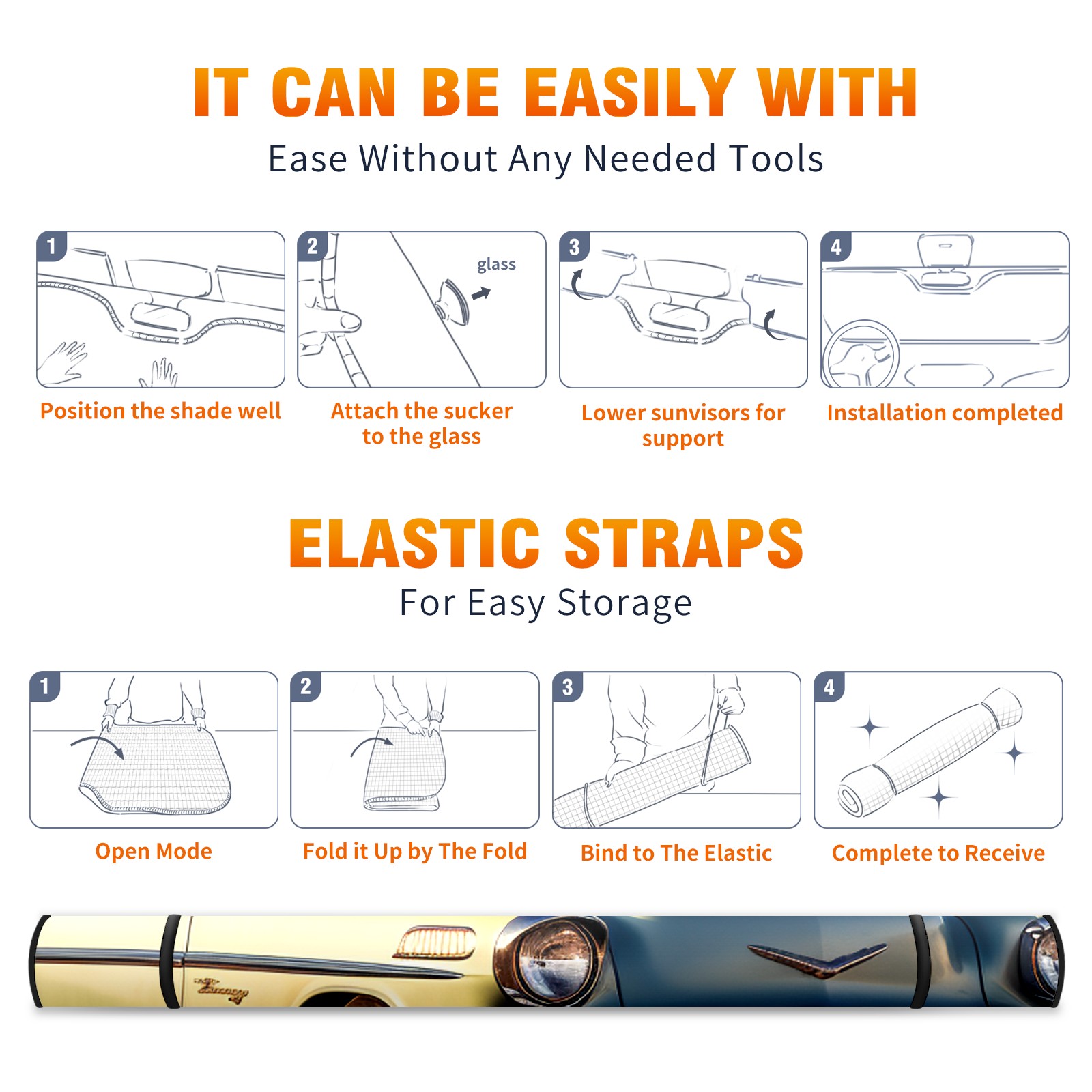 IT CAN BE EASILY WITH

Ease Without Any Needed Tools

1

Position the shade well

2

glass

Attach the sucker to the glass

3

Lower sunvisors for support

4

Installation completed

ELASTIC STRAPS

For Easy Storage

1

Open Mode

2

Fold it Up by The Fold

3

Bind to The Elastic

4

Complete to Receive