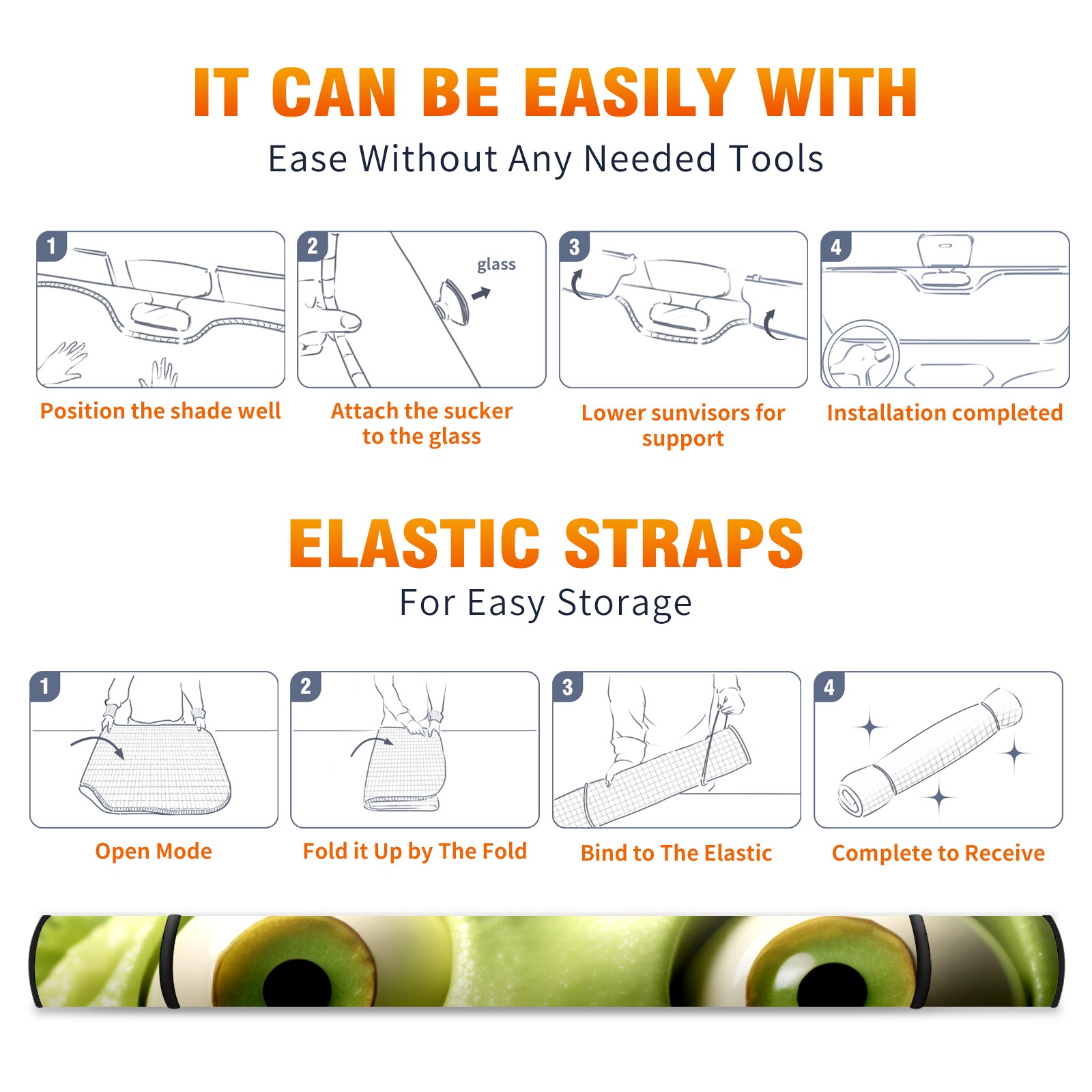 IT CAN BE EASILY WITH

Ease Without Any Needed Tools

1

Position the shade well

2

glass

Attach the sucker to the glass

3

Lower sunvisors for support

4

Installation completed

ELASTIC STRAPS

For Easy Storage

1

Open Mode

2

Fold it Up by The Fold

3

Bind to The Elastic

4

Complete to Receive