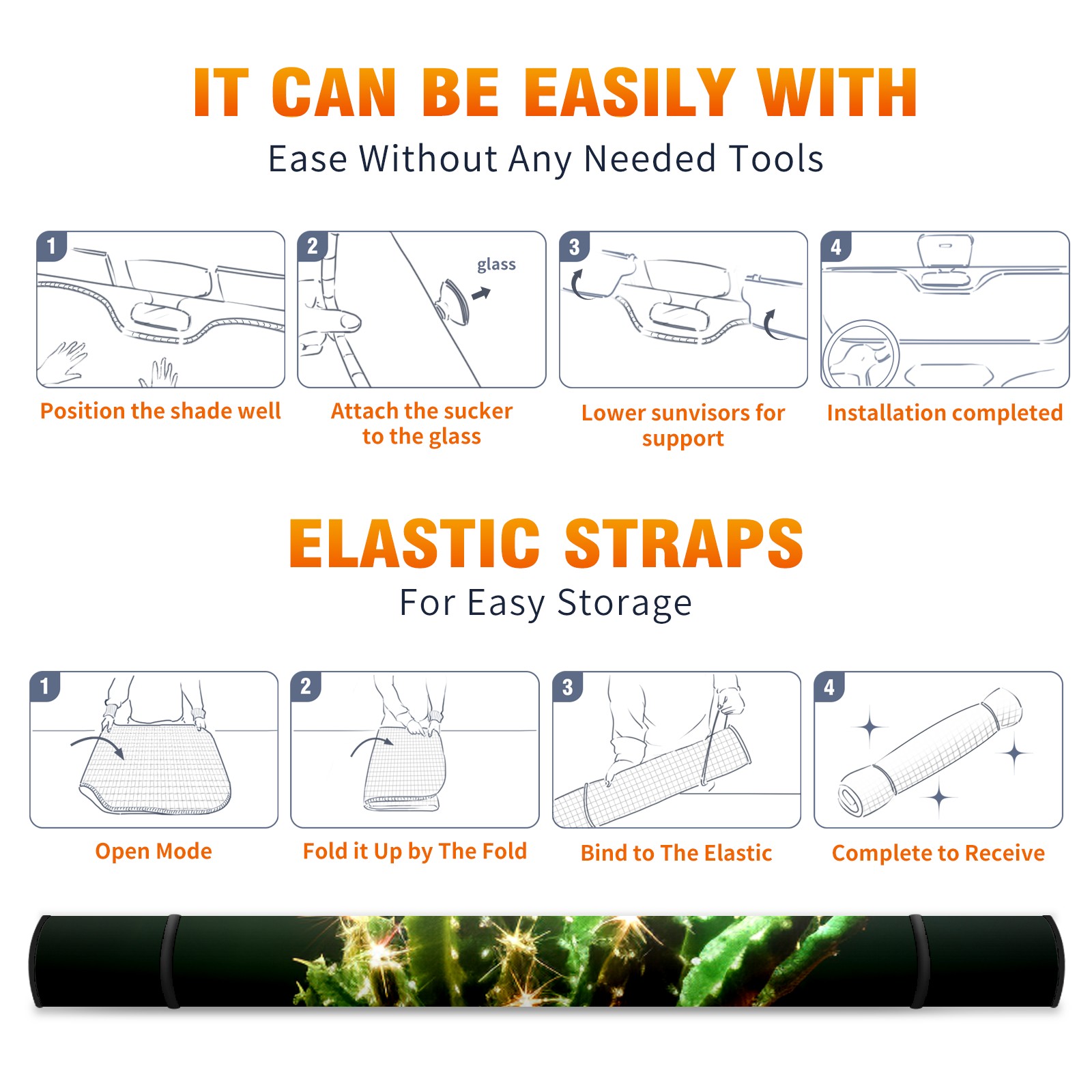 IT CAN BE EASILY WITH
Ease Without Any Needed Tools

1
Position the shade well

2
glass
Attach the sucker to the glass

3
Lower sunvisors for support

4
Installation completed

ELASTIC STRAPS
For Easy Storage

1
Open Mode

2
Fold it Up by The Fold

3
Bind to The Elastic

4
Complete to Receive