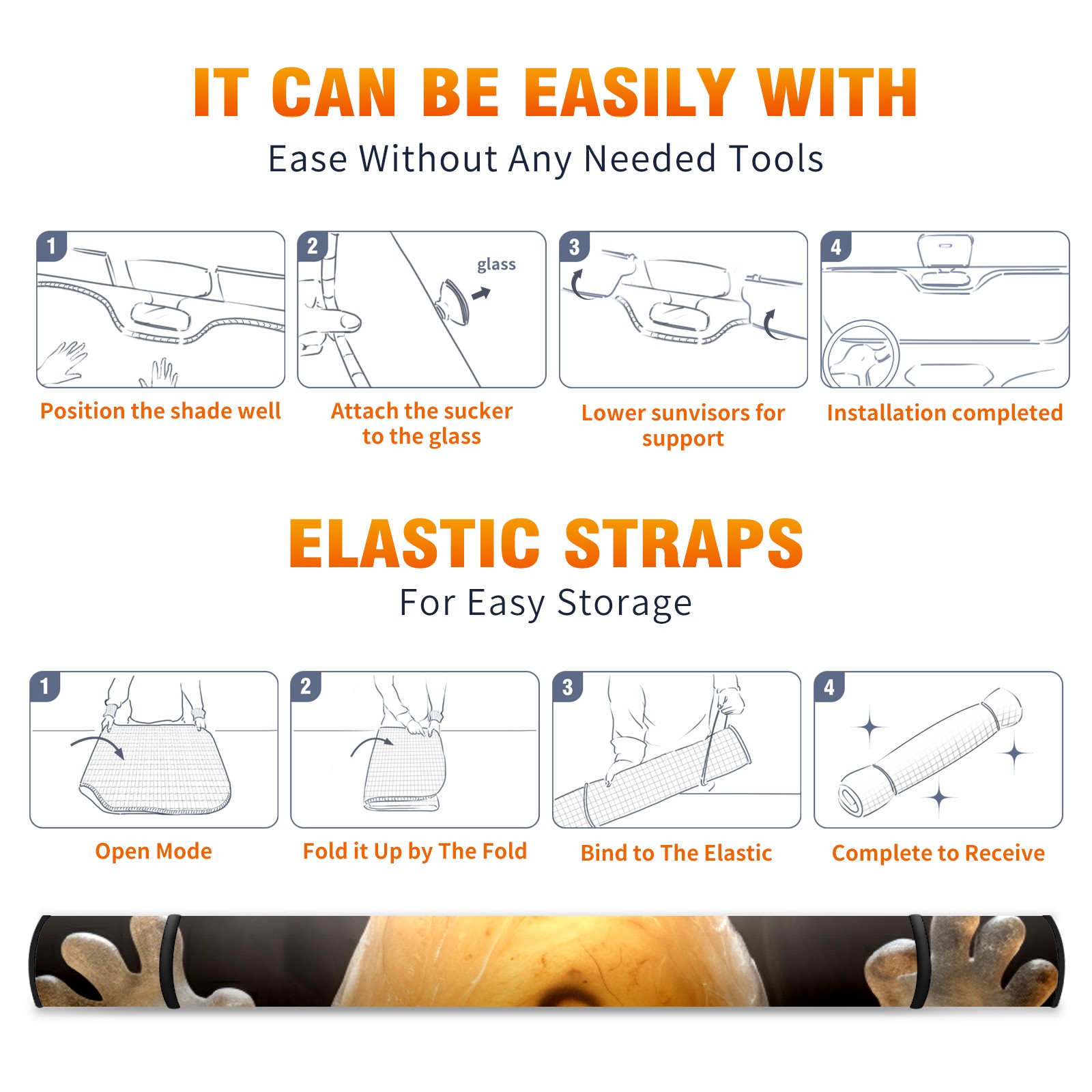 IT CAN BE EASILY WITH
Ease Without Any Needed Tools

1
Position the shade well

2
glass
Attach the sucker to the glass

3
Lower sunvisors for support

4
Installation completed

ELASTIC STRAPS
For Easy Storage

1
Open Mode

2
Fold it Up by The Fold

3
Bind to The Elastic

4
Complete to Receive